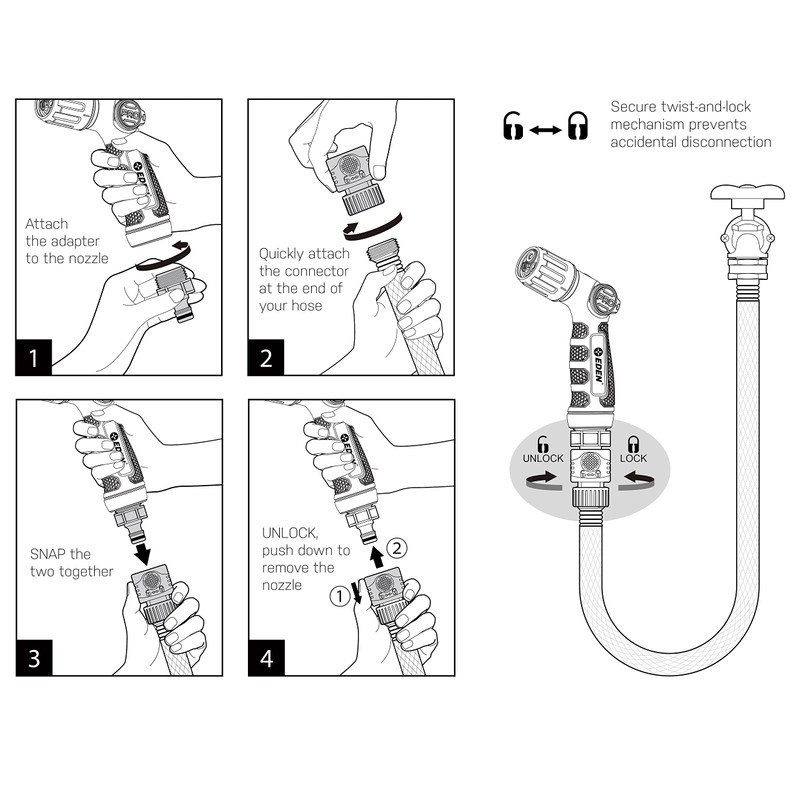 EDEN

Attach the adapter to the nozzle

1

Quickly attach the connector at the end of your hose

2

EDEN

SNAP the two together

3

EDEN

UNLOCK, push down to remove the nozzle

②

①

4

Secure twist-and-lock mechanism prevents accidental disconnection

EDEN

UNLOCK

LOCK