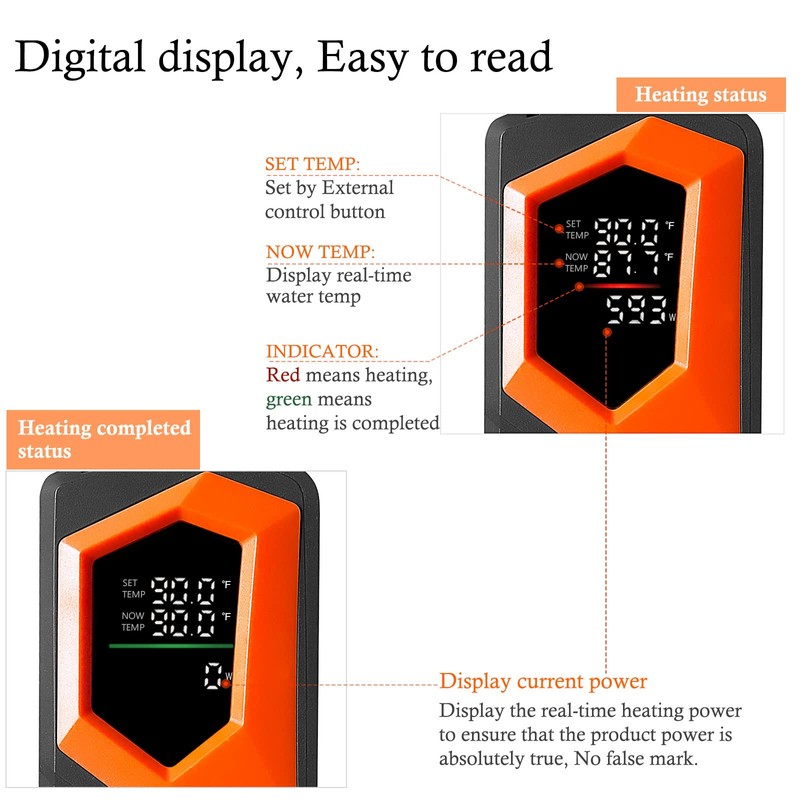 Digital display, Easy to read

Heating status

SET TEMP:
Set by External control button

NOW TEMP:
Display real-time water temp

INDICATOR:
Red means heating, green means heating is completed

SET TEMP 90.0 °F
NOW TEMP 87.7 °F
593 W

Heating completed status

SET TEMP 90.0 °F
NOW TEMP 90.0 °F
0 W

Display current power
Display the real-time heating power to ensure that the product power is absolutely true, No false mark.