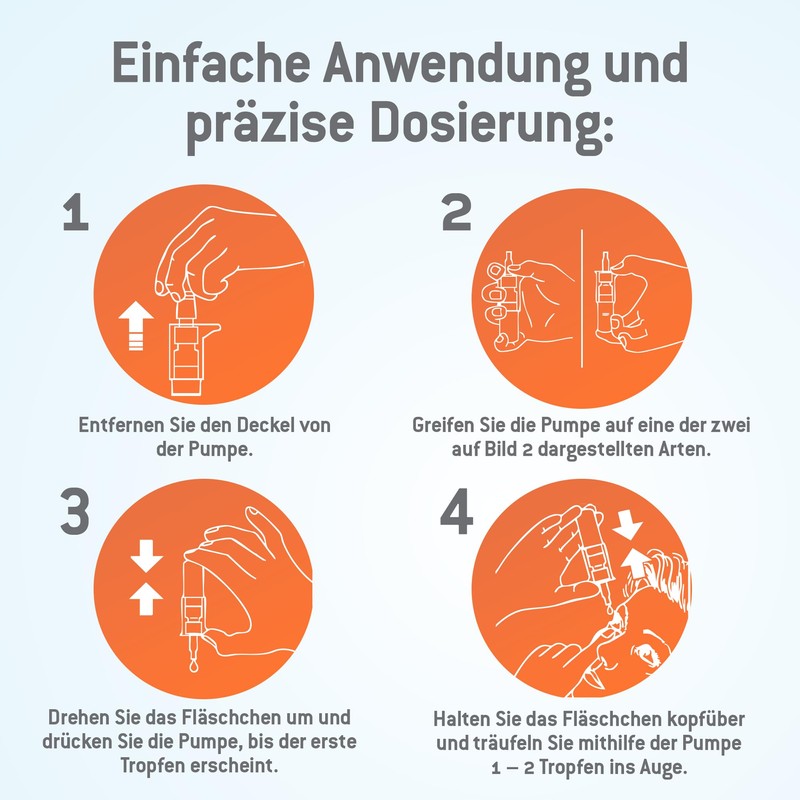 Einfache Anwendung und präzise Dosierung:

1

Entfernen Sie den Deckel von der Pumpe.

2

Greifen Sie die Pumpe auf eine der zwei auf Bild 2 dargestellten Arten.

3

Drehen Sie das Fläschchen um und drücken Sie die Pumpe, bis der erste Tropfen erscheint.

4

Halten Sie das Fläschchen kopfüber und träufeln Sie mithilfe der Pumpe 1 – 2 Tropfen ins Auge.