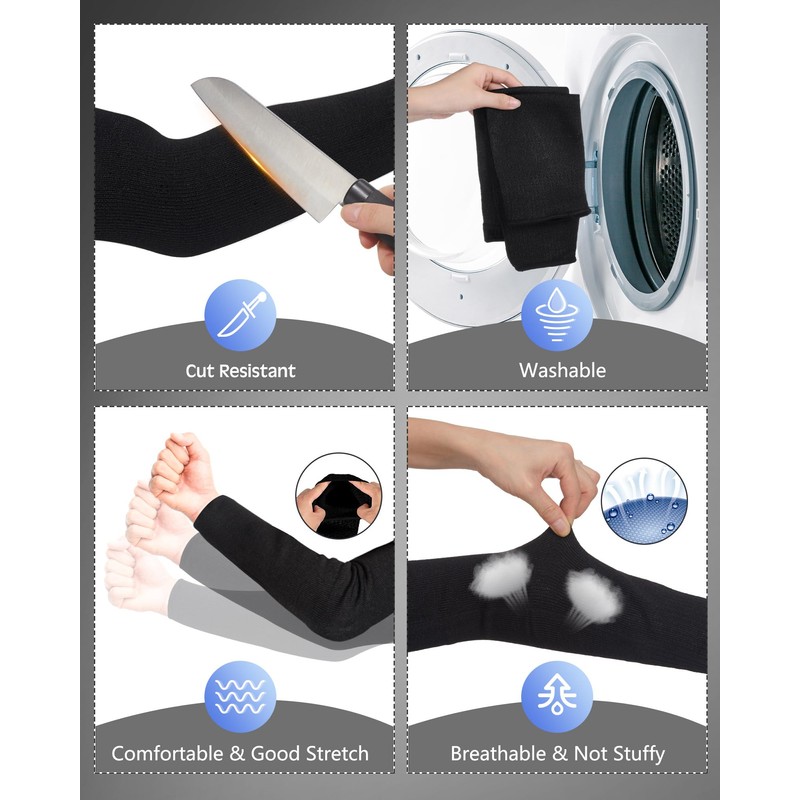 Cut Resistant

Washable

Comfortable & Good Stretch

Breathable & Not Stuffy