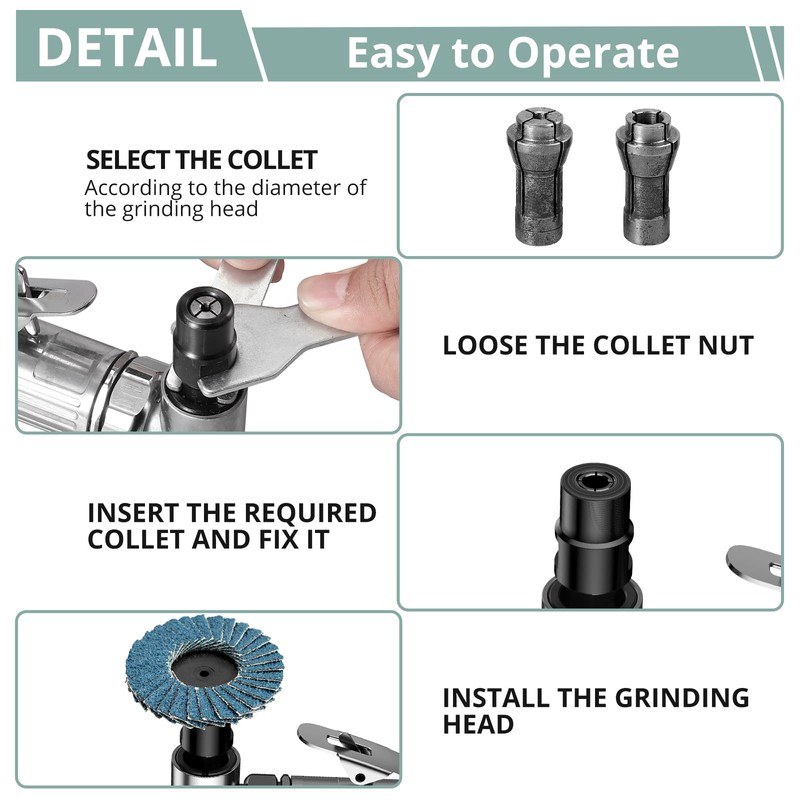 DETAIL Easy to Operate

SELECT THE COLLET
According to the diameter of the grinding head

LOOSE THE COLLET NUT

INSERT THE REQUIRED COLLET AND FIX IT

INSTALL THE GRINDING HEAD