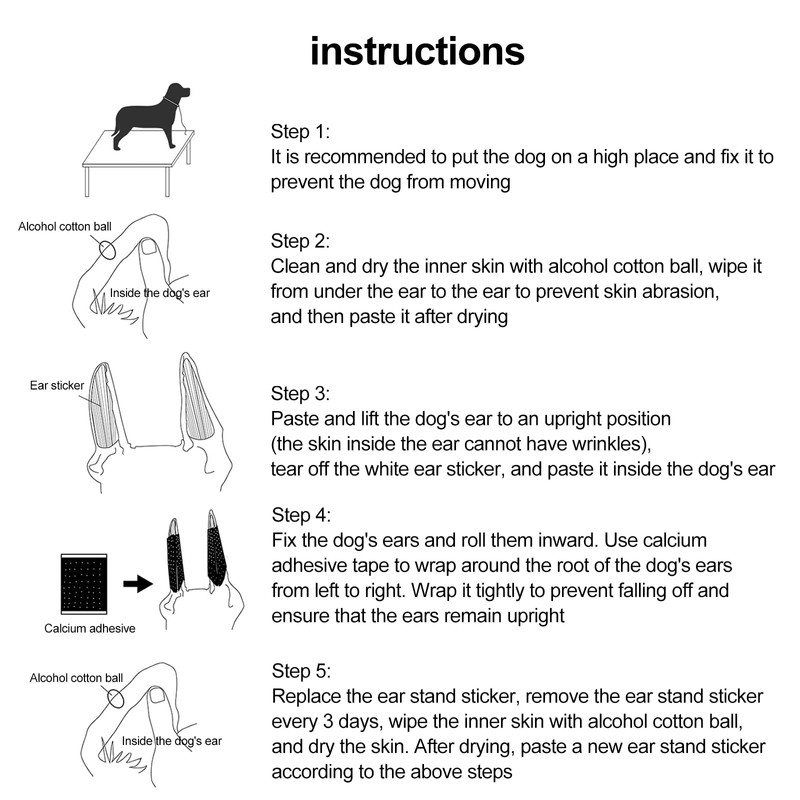 instructions

Step 1:
It is recommended to put the dog on a high place and fix it to prevent the dog from moving

Alcohol cotton ball

Inside the dog's ear

Step 2:
Clean and dry the inner skin with alcohol cotton ball, wipe it from under the ear to the ear to prevent skin abrasion, and then paste it after drying

Ear sticker

Step 3:
Paste and lift the dog's ear to an upright position (the skin inside the ear cannot have wrinkles), tear off the white ear sticker, and paste it inside the dog's ear

Calcium adhesive

Step 4:
Fix the dog's ears and roll them inward. Use calcium adhesive tape to wrap around the root of the dog's ears from left to right. Wrap it tightly to prevent falling off and ensure that the ears remain upright

Alcohol cotton ball

Inside the dog's ear

Step 5:
Replace the ear stand sticker, remove the ear stand sticker every 3 days, wipe the inner skin with alcohol cotton ball, and dry the skin. After drying, paste a new ear stand sticker according to the above steps