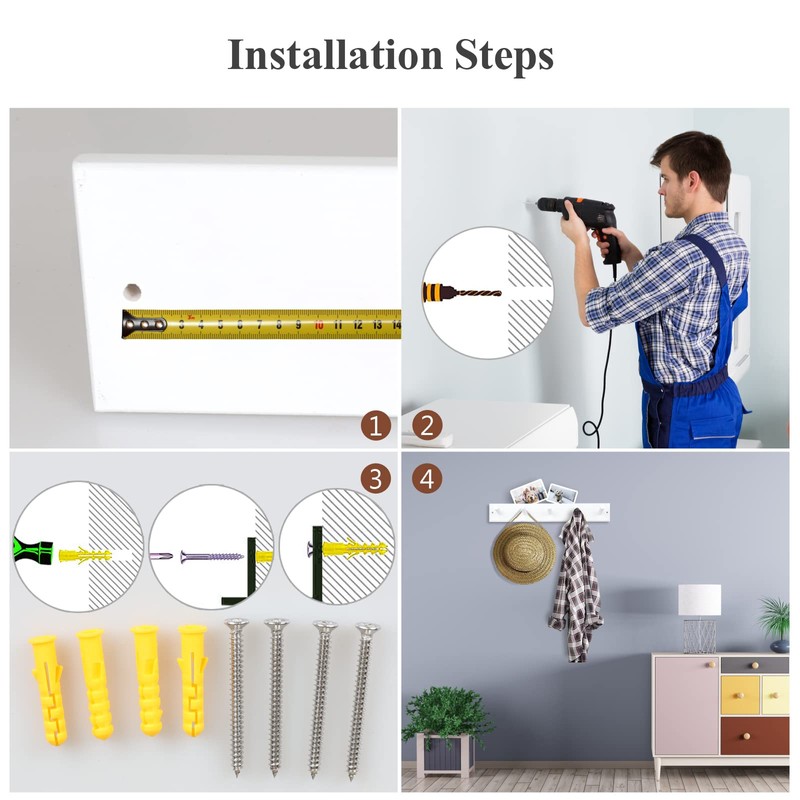 Installation Steps

3 4 5 6 7 8 9 10 11 12 13 14

1

2

3

4