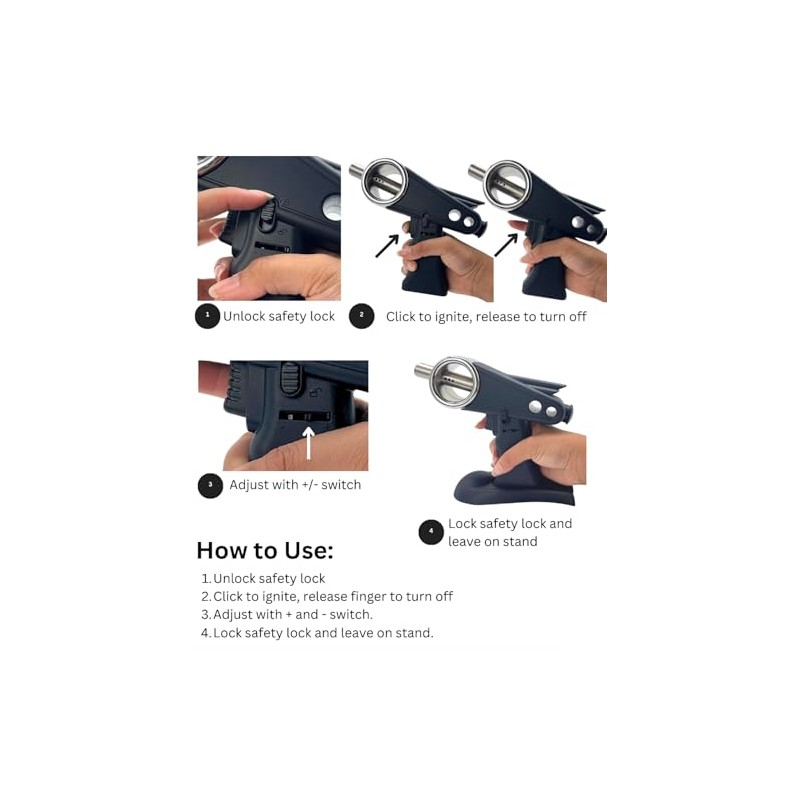 1 Unlock safety lock

2 Click to ignite, release to turn off

3 Adjust with +/- switch

4 Lock safety lock and leave on stand

How to Use:

1. Unlock safety lock
2. Click to ignite, release finger to turn off
3. Adjust with + and - switch.
4. Lock safety lock and leave on stand.