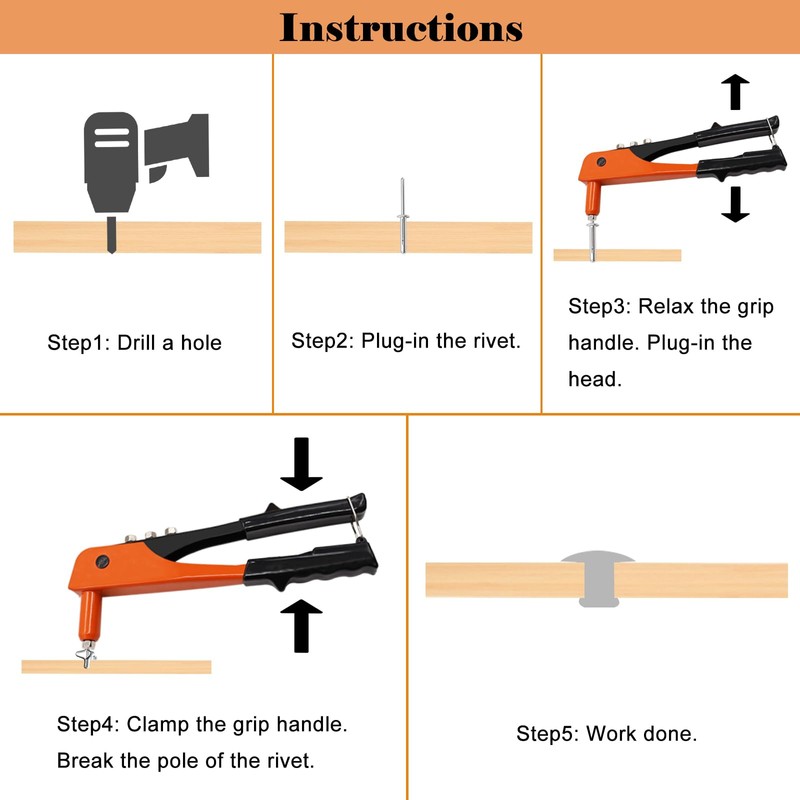 Instructions

Step1: Drill a hole

Step2: Plug-in the rivet.

Step3: Relax the grip handle. Plug-in the head.

Step4: Clamp the grip handle. Break the pole of the rivet.

Step5: Work done.