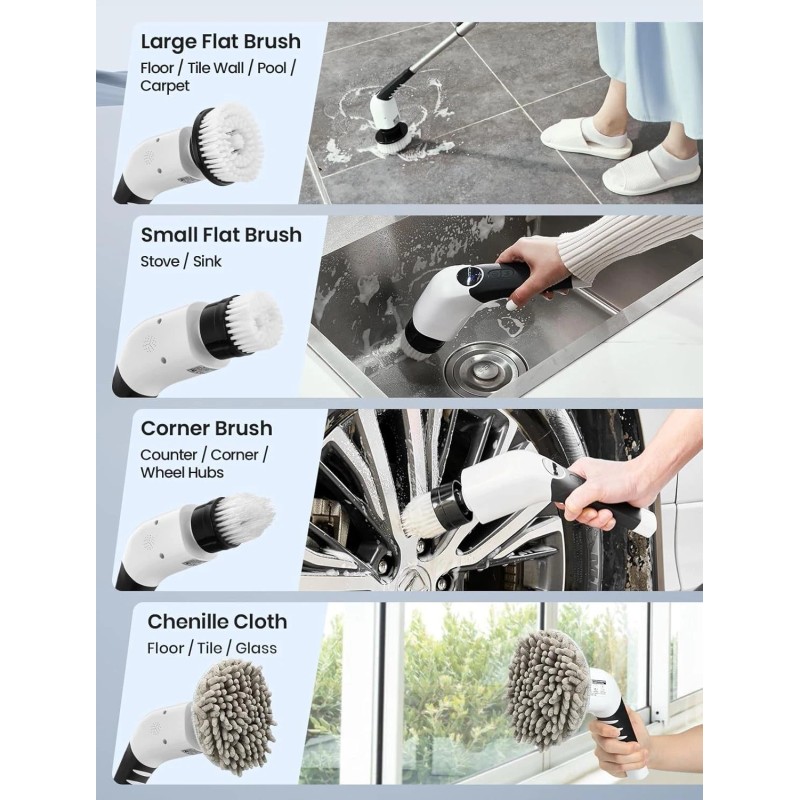 Large Flat Brush
Floor / Tile Wall / Pool / Carpet

Small Flat Brush
Stove / Sink

Corner Brush
Counter / Corner / Wheel Hubs

Chenille Cloth
Floor / Tile / Glass