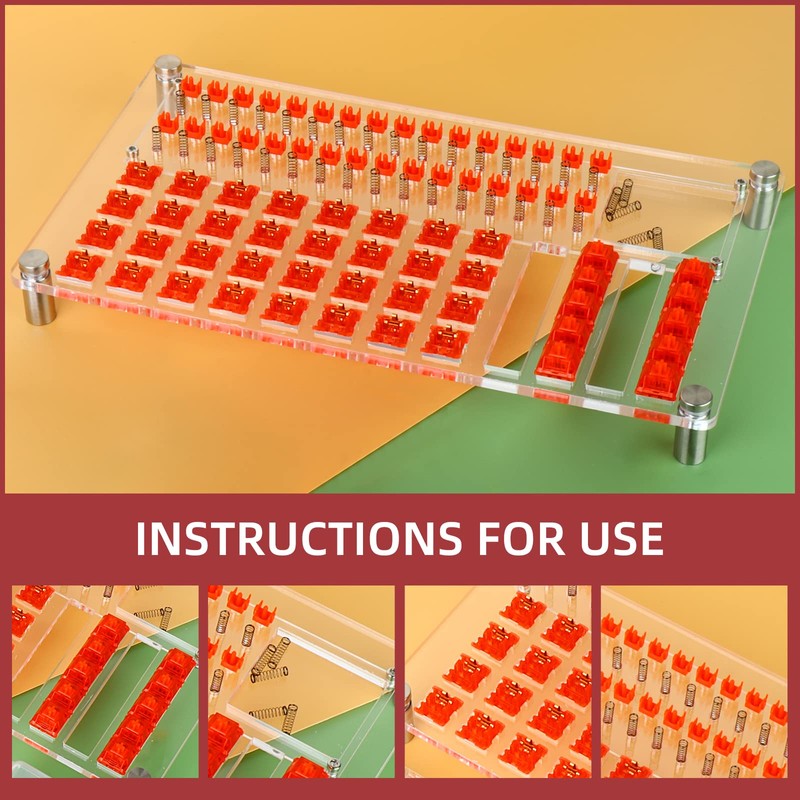 INSTRUCTIONS FOR USE