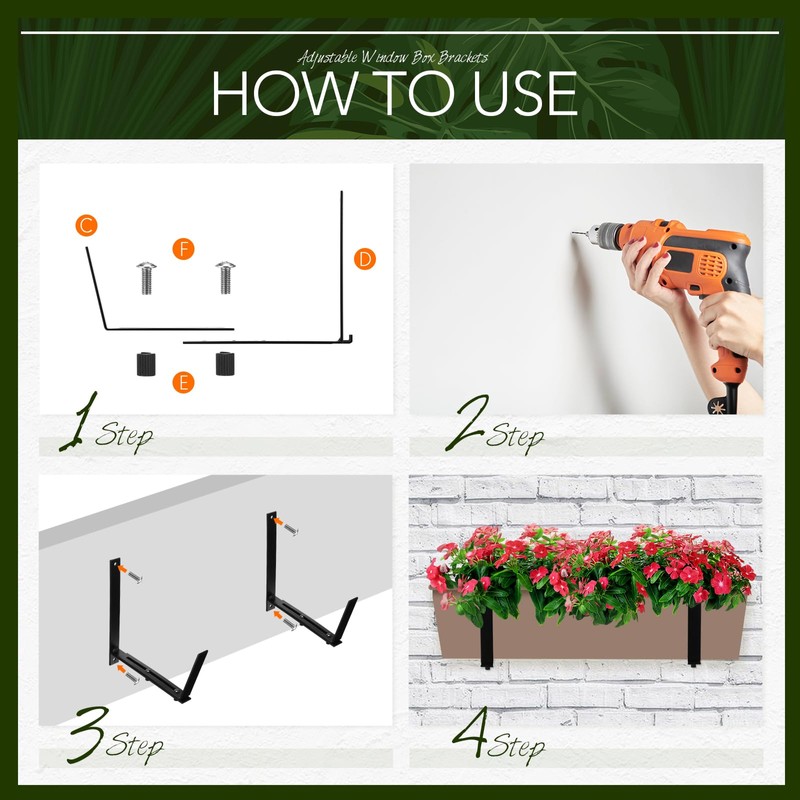 Adjustable Window Box Brackets
HOW TO USE

C
F
D
E
1 Step

2 Step

3 Step

4 Step