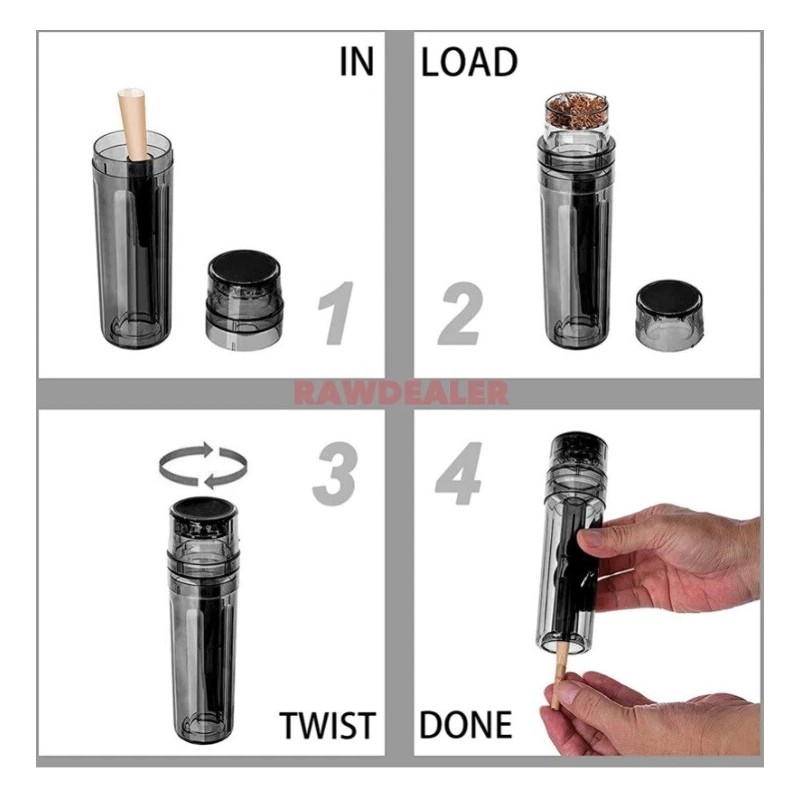 IN
1

LOAD
2

RAWDEALER

3
TWIST

4
DONE