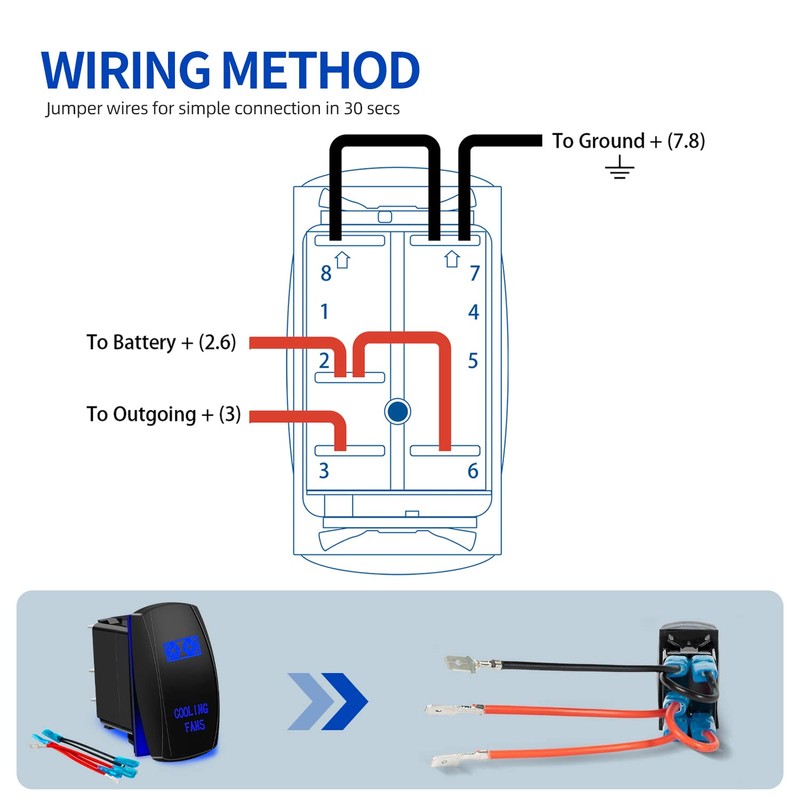 WIRING METHOD
Jumper wires for simple connection in 30 secs

To Ground + (7.8)

8
7
1
4
To Battery + (2.6)
2
5
To Outgoing + (3)
3
6

COOLING FANS