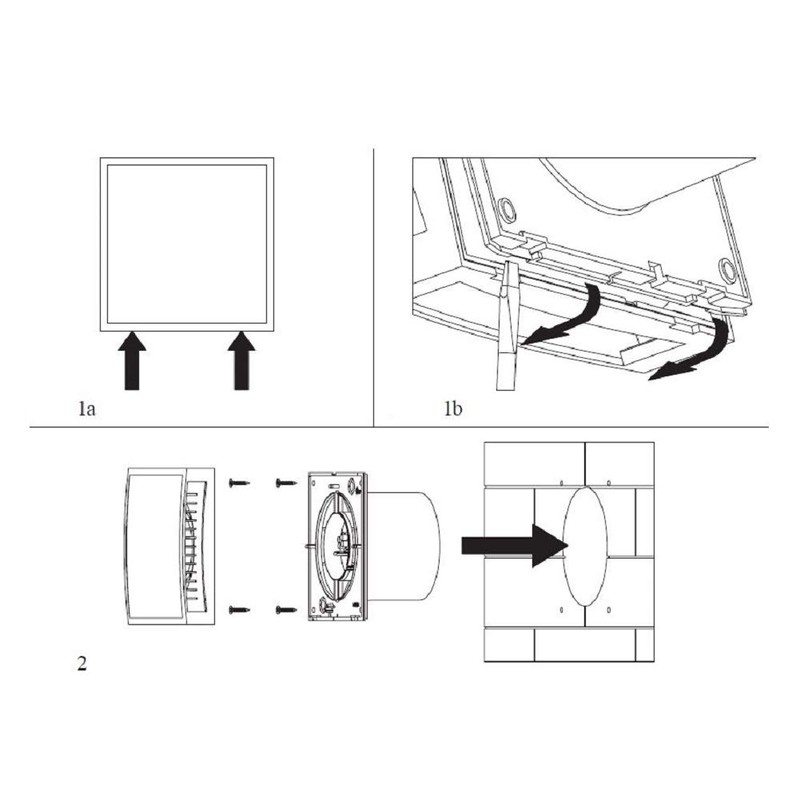 1a

1b

2