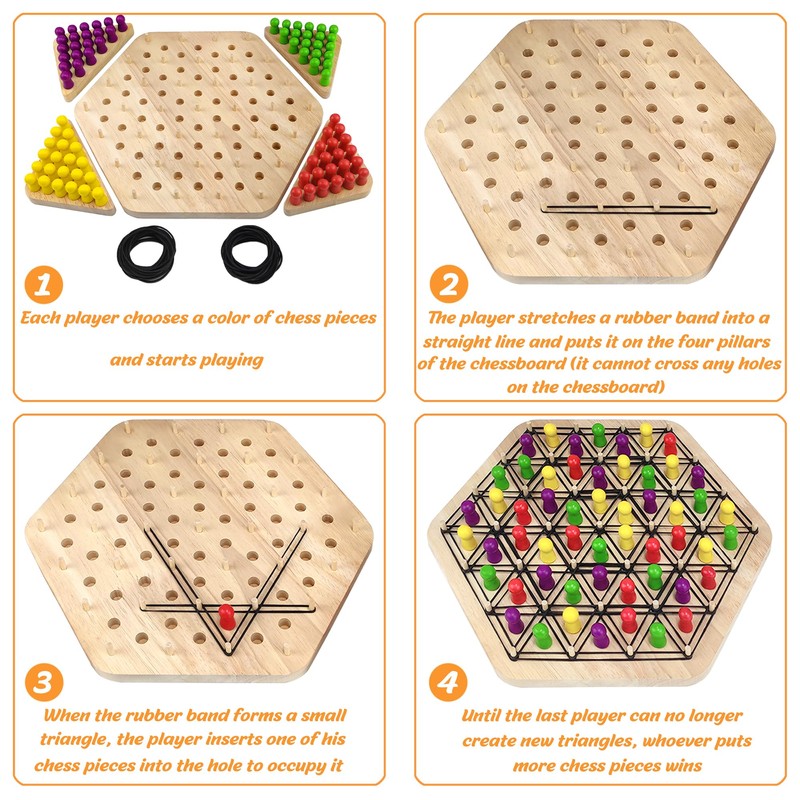 1

Each player chooses a color of chess pieces

and starts playing

2

The player stretches a rubber band into a straight line and puts it on the four pillars of the chessboard (it cannot cross any holes on the chessboard)

3

When the rubber band forms a small triangle, the player inserts one of his chess pieces into the hole to occupy it

4

Until the last player can no longer create new triangles, whoever puts more chess pieces wins