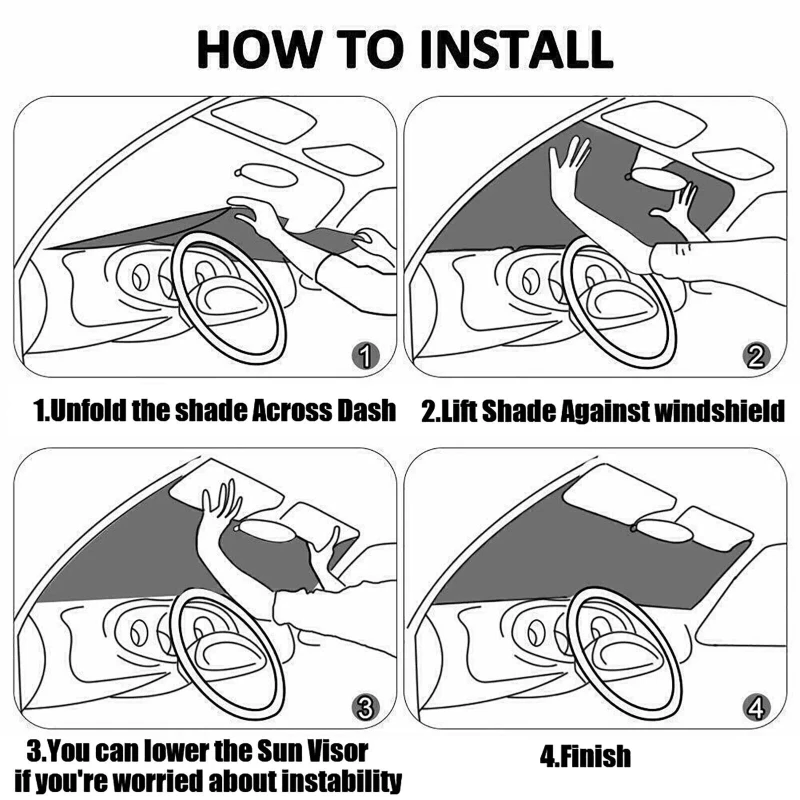 HOW TO INSTALL

1

1.Unfold the shade Across Dash

2

2.Lift Shade Against windshield

3

3.You can lower the Sun Visor if you're worried about instability

4

4.Finish