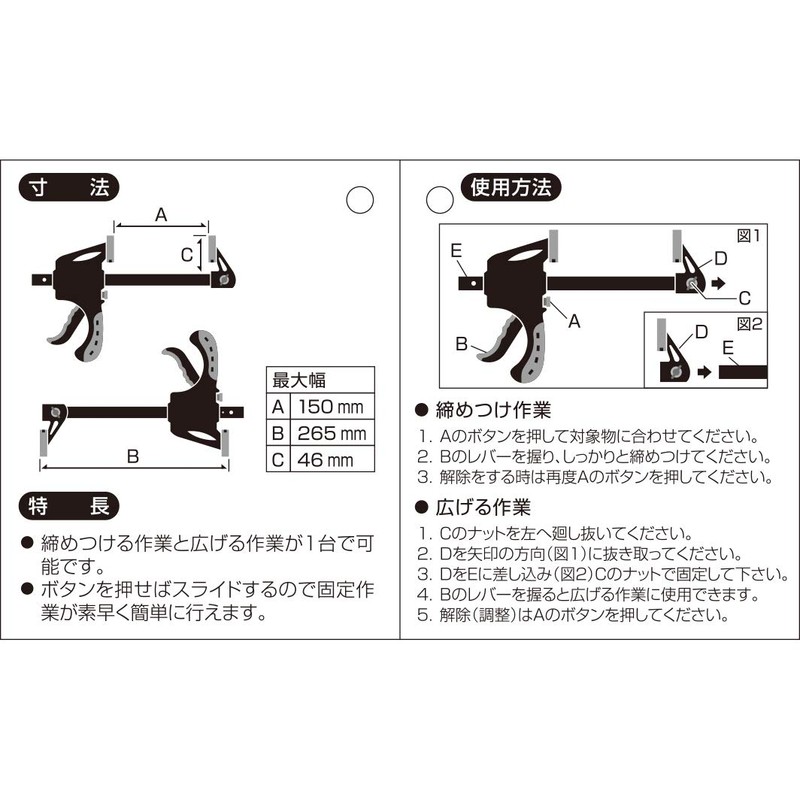 寸　法

A

C

B

| 最大幅 | |
|---|---|
| A | 150 mm |
| B | 265 mm |
| C | 46 mm |

特　長

● 締めつける作業と広げる作業が1台で可能です。
● ボタンを押せばスライドするので固定作業が素早く簡単に行えます。

使用方法

図1

E

D

C

A

B

図2

D

E

● 締めつけ作業
1. Aのボタンを押して対象物に合わせてください。
2. Bのレバーを握り、しっかりと締めつけてください。
3. 解除をする時は再度Aのボタンを押してください。

● 広げる作業
1. Cのナットを左へ廻し抜いてください。
2. Dを矢印の方向(図1)に抜き取ってください。
3. DをEに差し込み(図2)Cのナットで固定して下さい。
4. Bのレバーを握ると広げる作業に使用できます。
5. 解除(調整)はAのボタンを押してください。