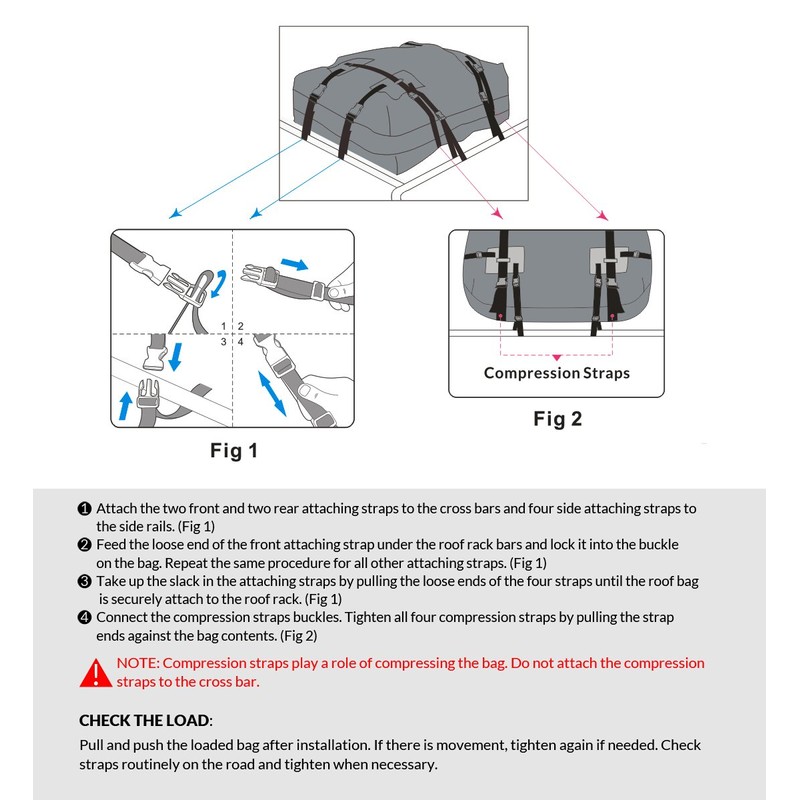 1 2
3 4

Fig 1

Compression Straps

Fig 2

❶ Attach the two front and two rear attaching straps to the cross bars and four side attaching straps to the side rails. (Fig 1)
❷ Feed the loose end of the front attaching strap under the roof rack bars and lock it into the buckle on the bag. Repeat the same procedure for all other attaching straps. (Fig 1)
❸ Take up the slack in the attaching straps by pulling the loose ends of the four straps until the roof bag is securely attach to the roof rack. (Fig 1)
❹ Connect the compression straps buckles. Tighten all four compression straps by pulling the strap ends against the bag contents. (Fig 2)

NOTE: Compression straps play a role of compressing the bag. Do not attach the compression straps to the cross bar.

CHECK THE LOAD:
Pull and push the loaded bag after installation. If there is movement, tighten again if needed. Check straps routinely on the road and tighten when necessary.