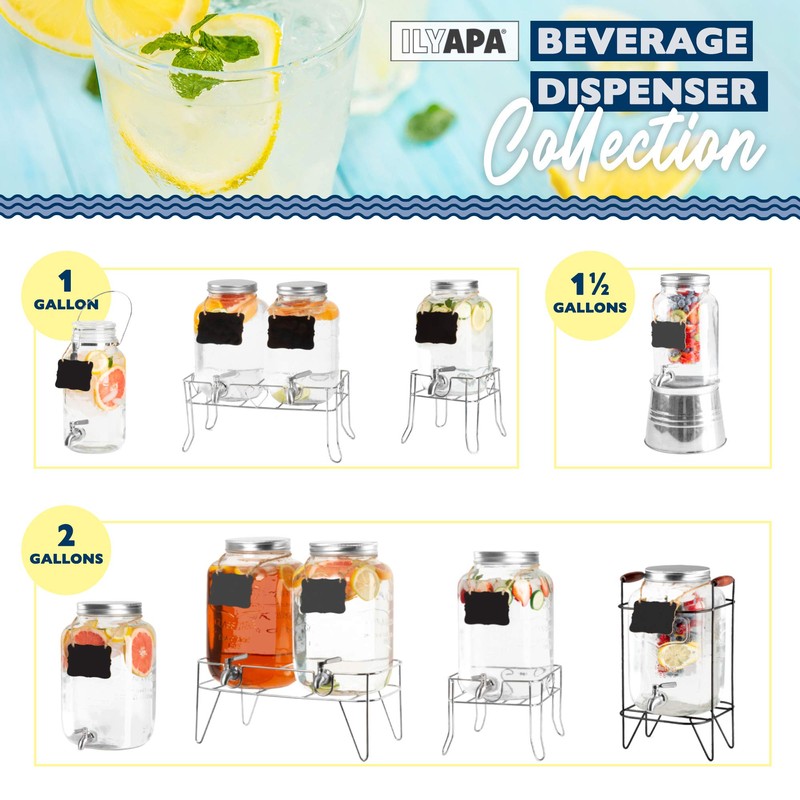 ILYAPA®

BEVERAGE DISPENSER Collection

1 GALLON

1½ GALLONS

2 GALLONS