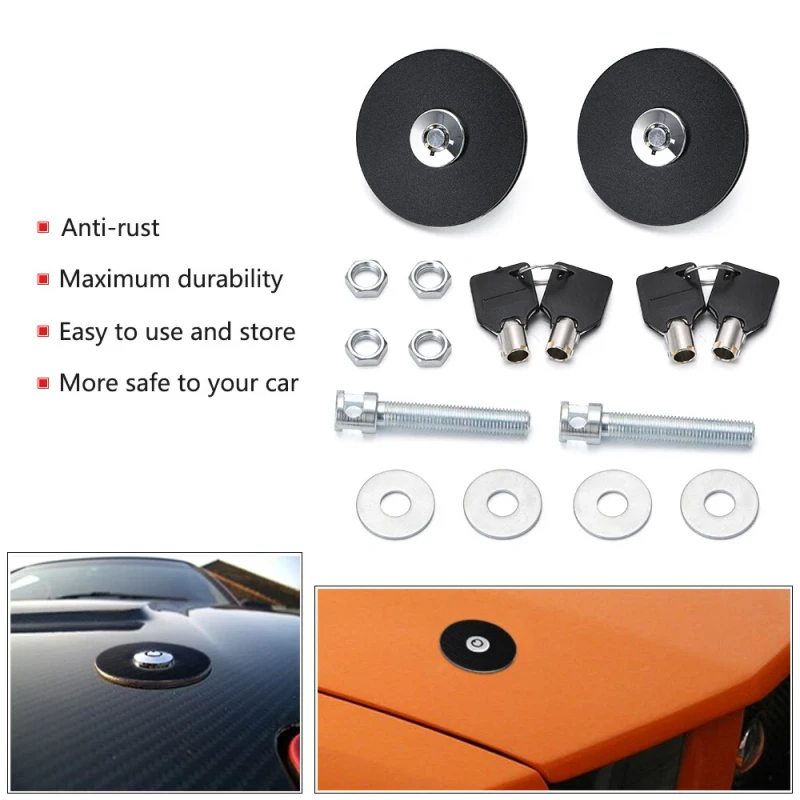 Anti-rust
Maximum durability
Easy to use and store
More safe to your car