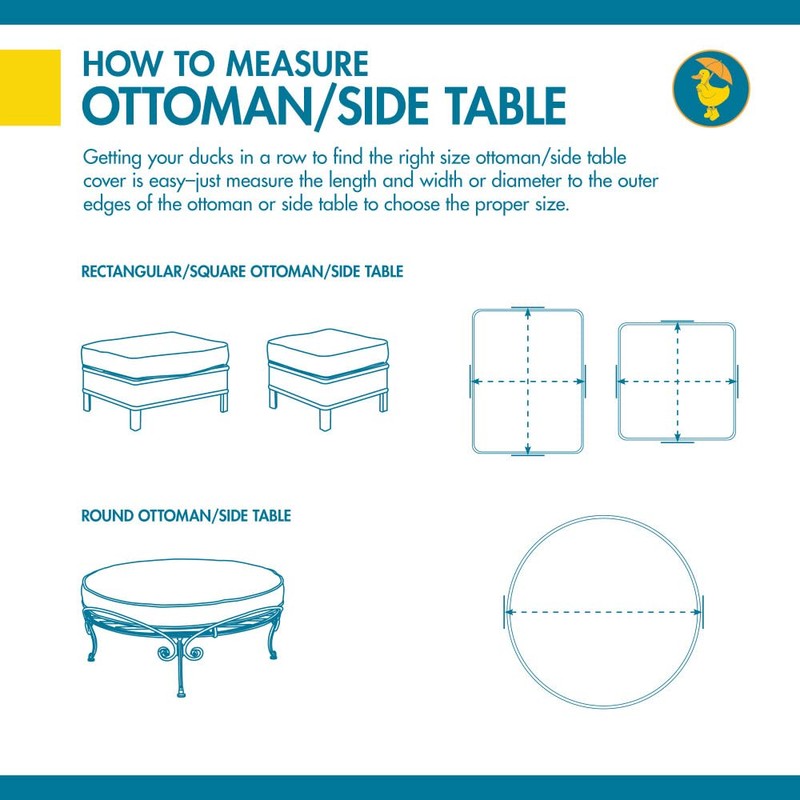 HOW TO MEASURE
OTTOMAN/SIDE TABLE

Getting your ducks in a row to find the right size ottoman/side table cover is easy–just measure the length and width or diameter to the outer edges of the ottoman or side table to choose the proper size.

RECTANGULAR/SQUARE OTTOMAN/SIDE TABLE

ROUND OTTOMAN/SIDE TABLE