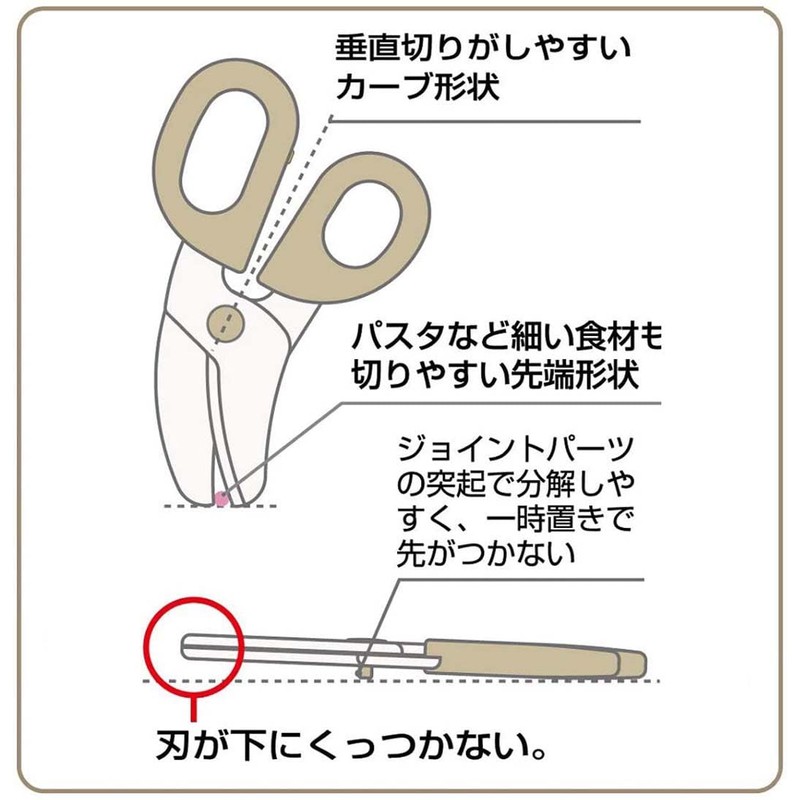 垂直切りがしやすいカーブ形状

パスタなど細い食材も切りやすい先端形状

ジョイントパーツの突起で分解しやすく、一時置きで先がつかない

刃が下にくっつかない。