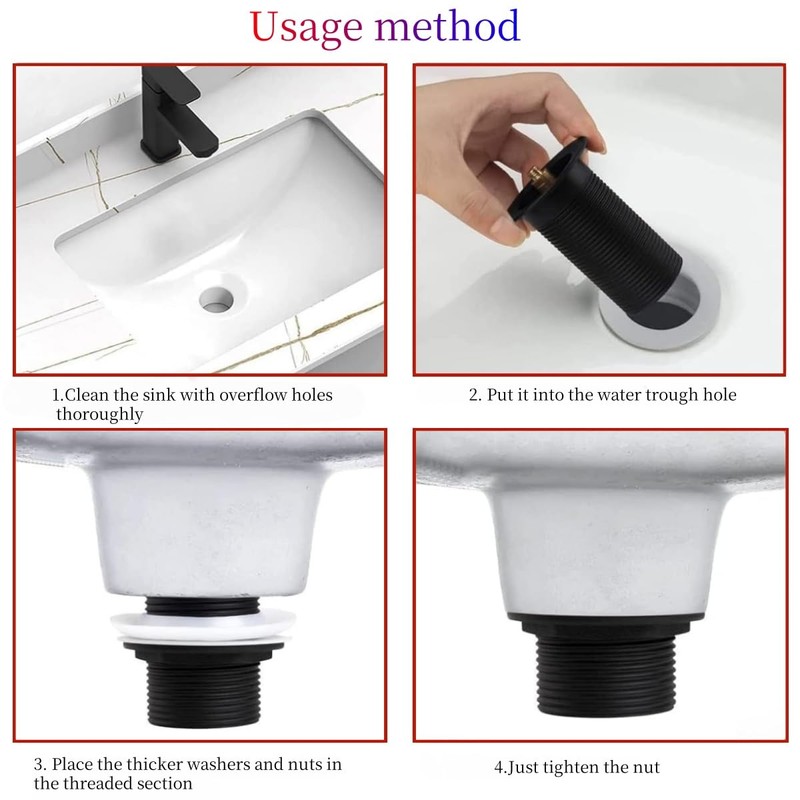 Usage method

1.Clean the sink with overflow holes thoroughly

2. Put it into the water trough hole

3. Place the thicker washers and nuts in the threaded section

4.Just tighten the nut