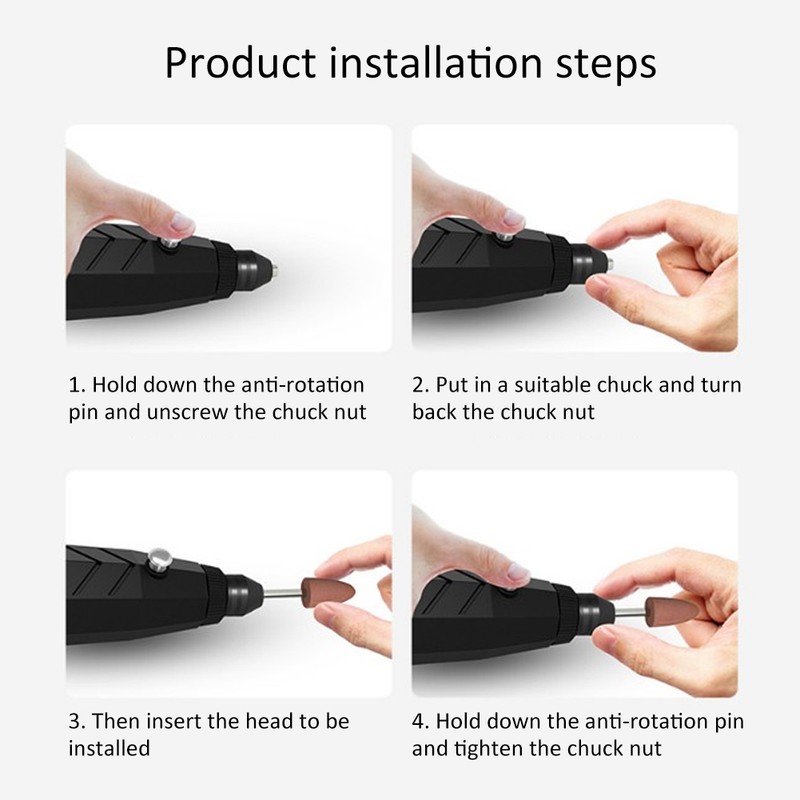 Product installation steps

1. Hold down the anti-rotation pin and unscrew the chuck nut

2. Put in a suitable chuck and turn back the chuck nut

3. Then insert the head to be installed

4. Hold down the anti-rotation pin and tighten the chuck nut