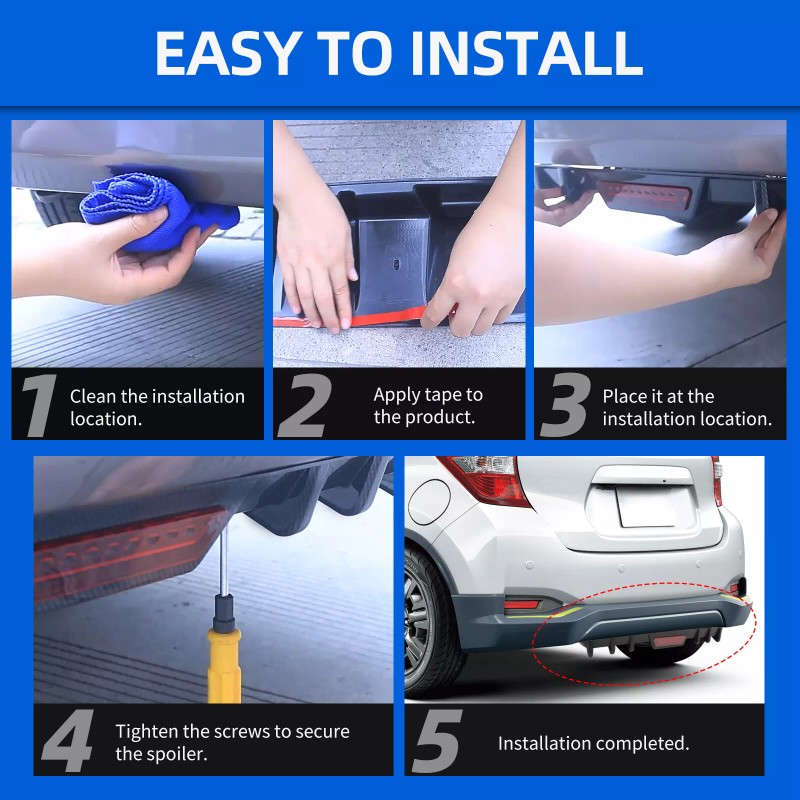 EASY TO INSTALL

1 Clean the installation location.

2 Apply tape to the product.

3 Place it at the installation location.

4 Tighten the screws to secure the spoiler.

5 Installation completed.