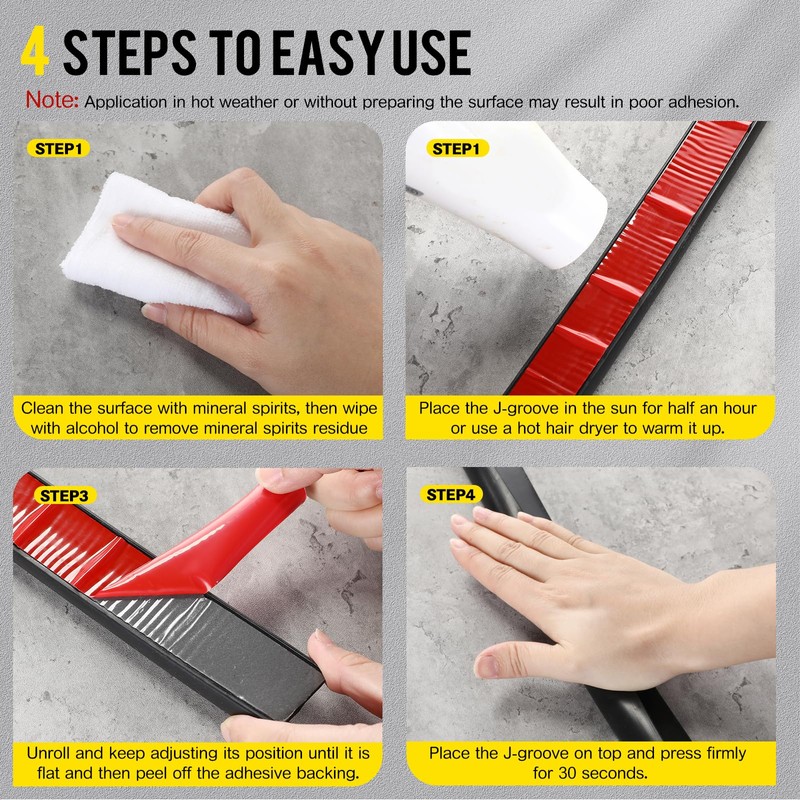 4 STEPS TO EASY USE

Note: Application in hot weather or without preparing the surface may result in poor adhesion.

STEP1

Clean the surface with mineral spirits, then wipe with alcohol to remove mineral spirits residue

STEP1

Place the J-groove in the sun for half an hour or use a hot hair dryer to warm it up.

STEP3

Unroll and keep adjusting its position until it is flat and then peel off the adhesive backing.

STEP4

Place the J-groove on top and press firmly for 30 seconds.