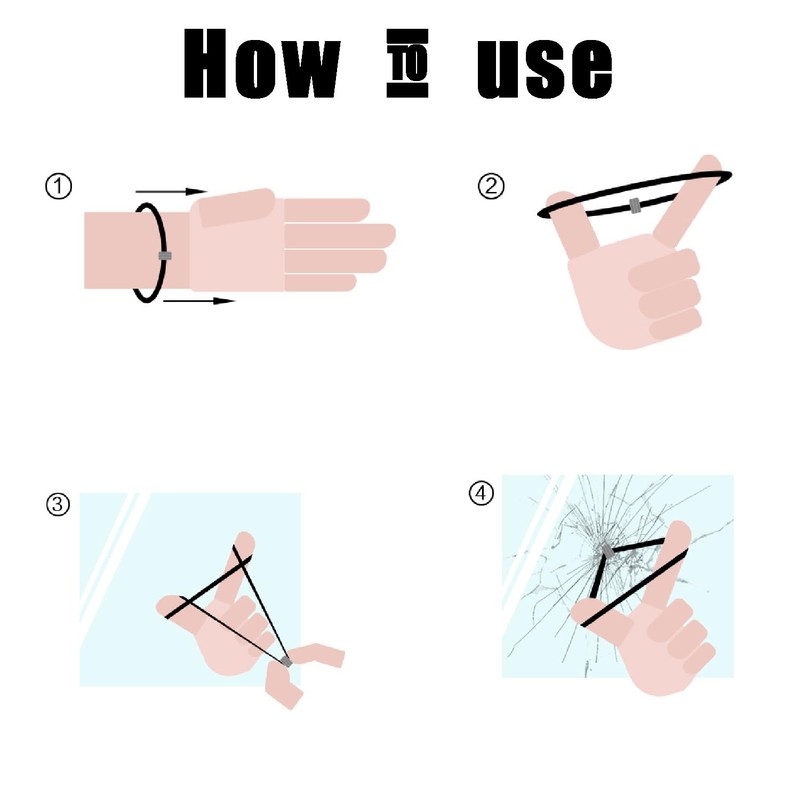 How TO use

①

②

③

④