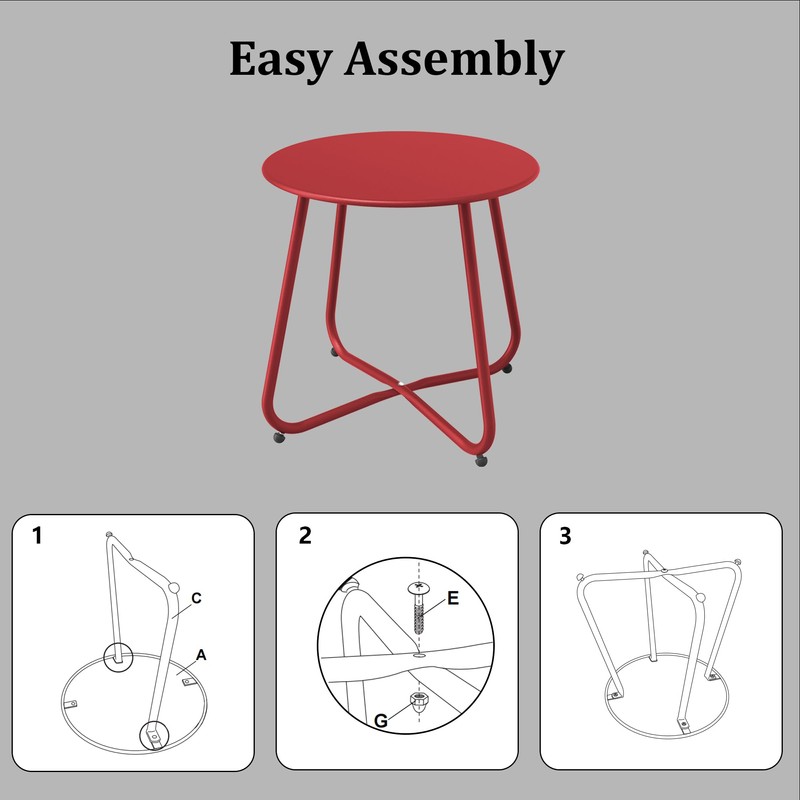 Easy Assembly

1

C

A

2

E

G

3