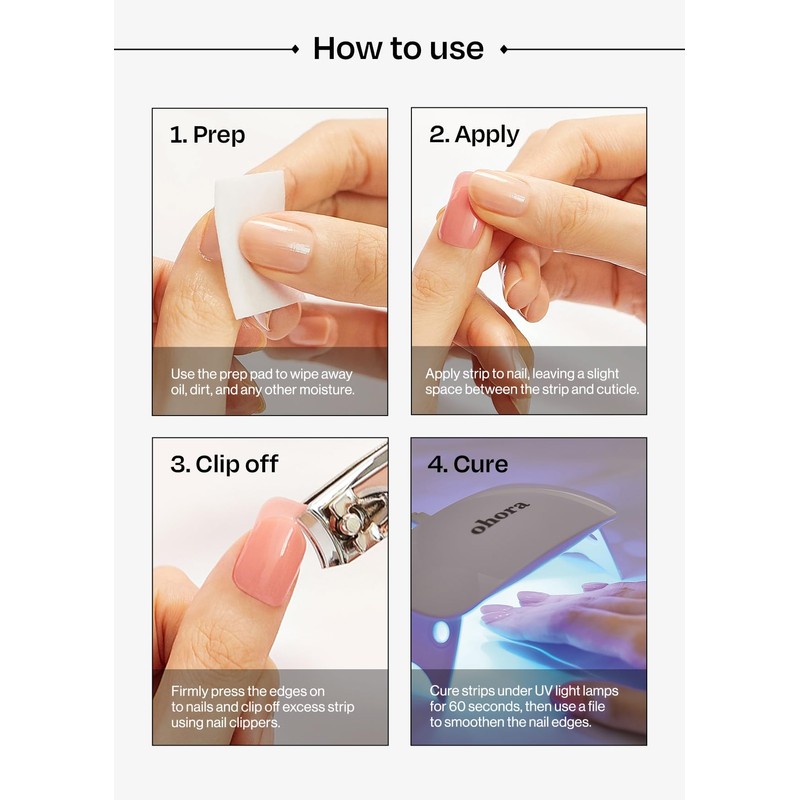 How to use

1. Prep

Use the prep pad to wipe away oil, dirt, and any other moisture.

2. Apply

Apply strip to nail, leaving a slight space between the strip and cuticle.

3. Clip off

Firmly press the edges on to nails and clip off excess strip using nail clippers.

4. Cure

ohora

Cure strips under UV light lamps for 60 seconds, then use a file to smoothen the nail edges.