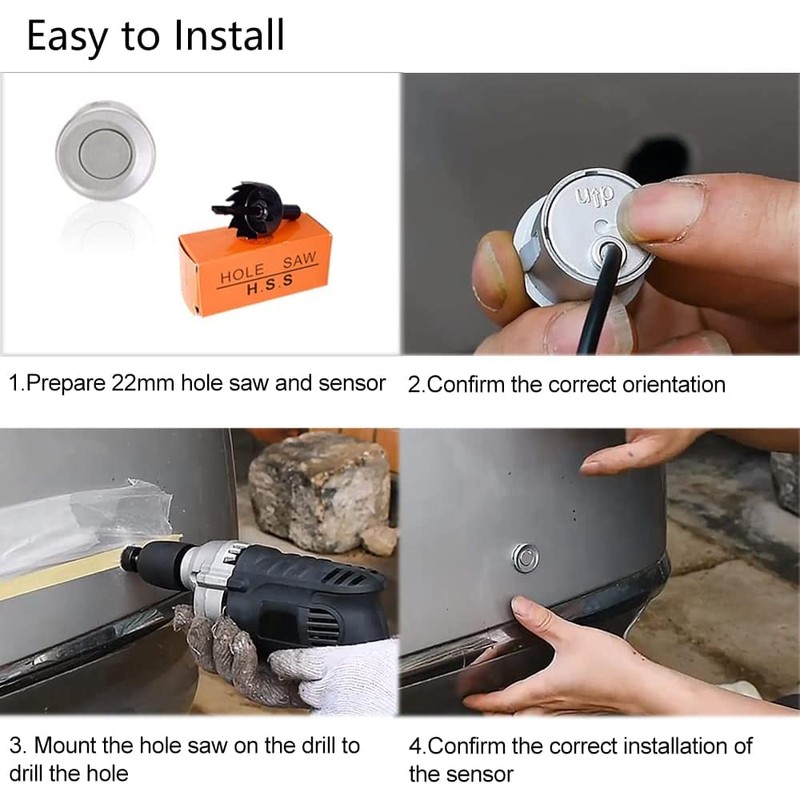 Easy to Install

HOLE SAW
H.S.S

UP

1.Prepare 22mm hole saw and sensor

2.Confirm the correct orientation

3. Mount the hole saw on the drill to drill the hole

4.Confirm the correct installation of the sensor