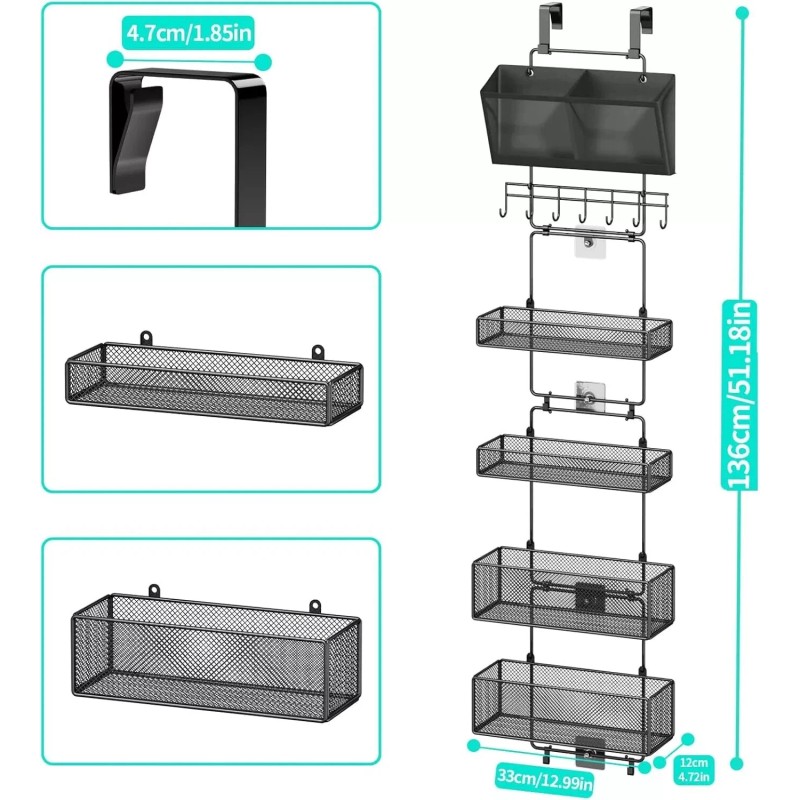 4.7cm/1.85in

136cm/51.18in

33cm/12.99in

12cm
4.72in