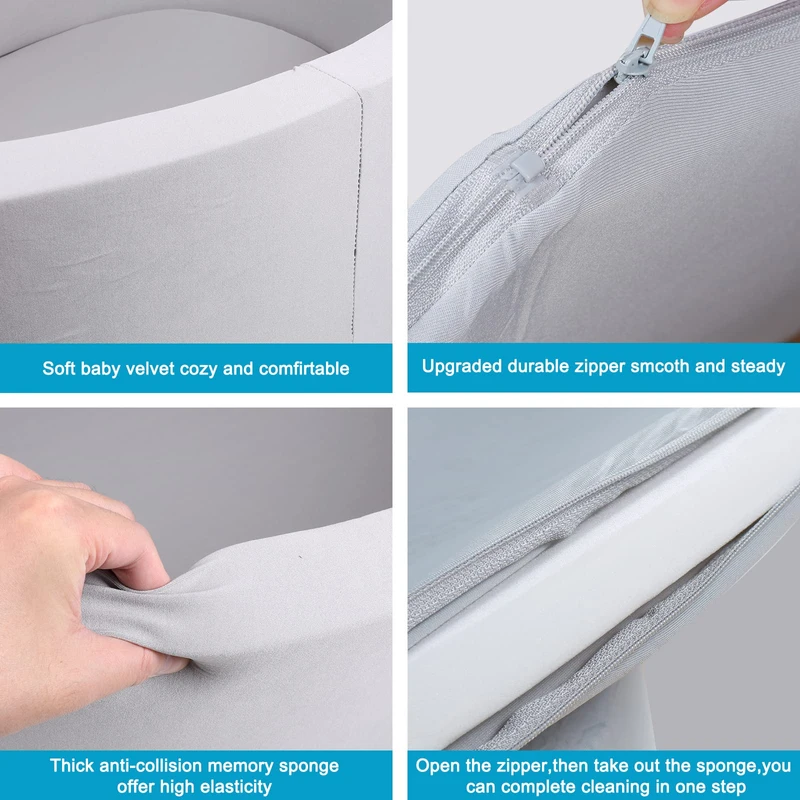 Soft baby velvet cozy and comfirtable

Upgraded durable zipper smcoth and steady

Thick anti-collision memory sponge offer high elasticity

Open the zipper,then take out the sponge,you can complete cleaning in one step