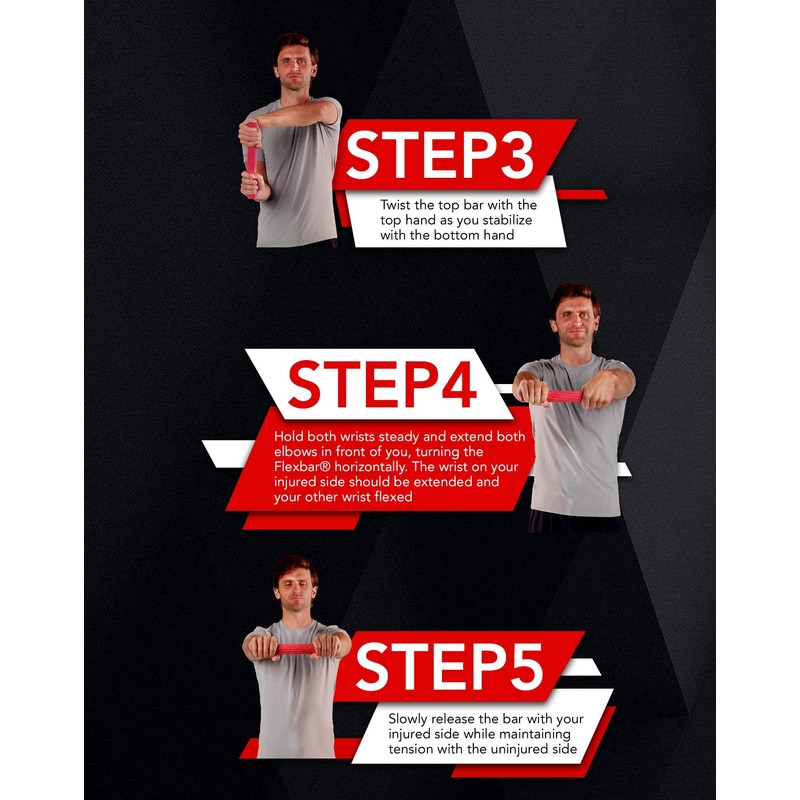 STEP3

Twist the top bar with the top hand as you stabilize with the bottom hand

STEP4

Hold both wrists steady and extend both elbows in front of you, turning the Flexbar® horizontally. The wrist on your injured side should be extended and your other wrist flexed

STEP5

Slowly release the bar with your injured side while maintaining tension with the uninjured side