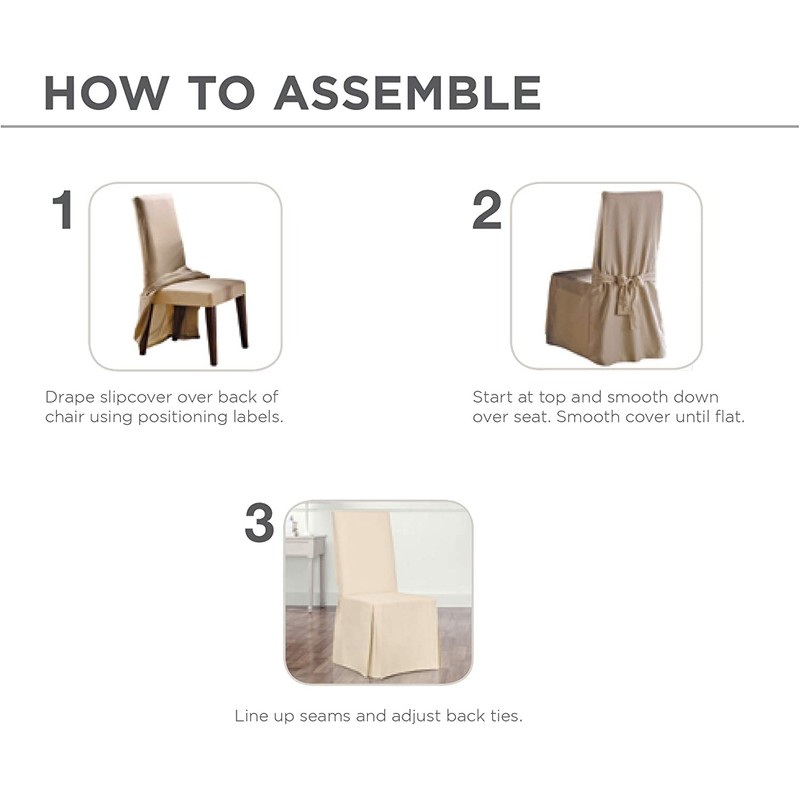 HOW TO ASSEMBLE

1

Drape slipcover over back of chair using positioning labels.

2

Start at top and smooth down over seat. Smooth cover until flat.

3

Line up seams and adjust back ties.