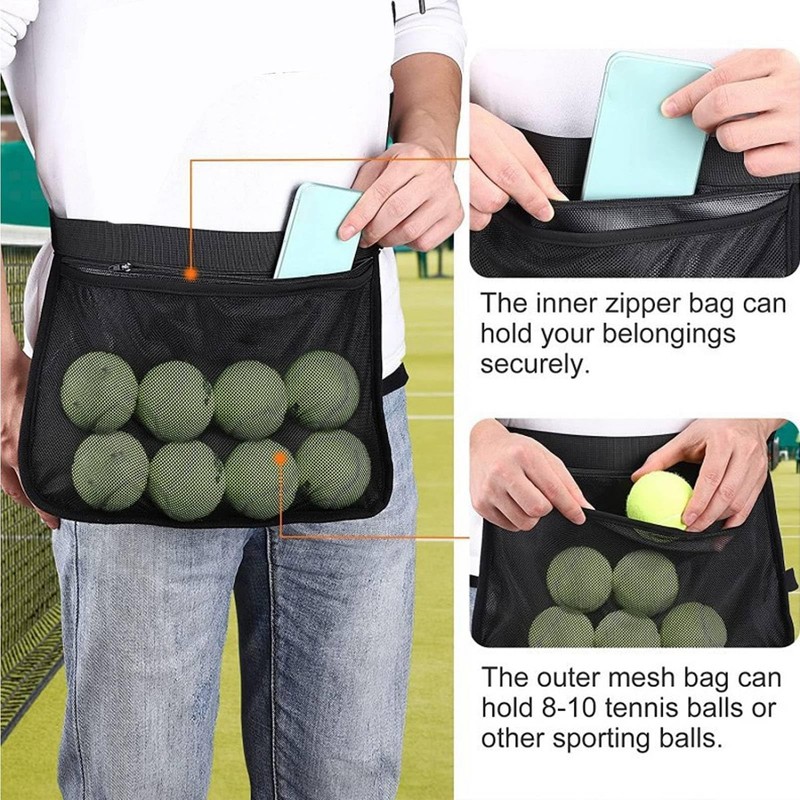 The inner zipper bag can hold your belongings securely.

The outer mesh bag can hold 8-10 tennis balls or other sporting balls.