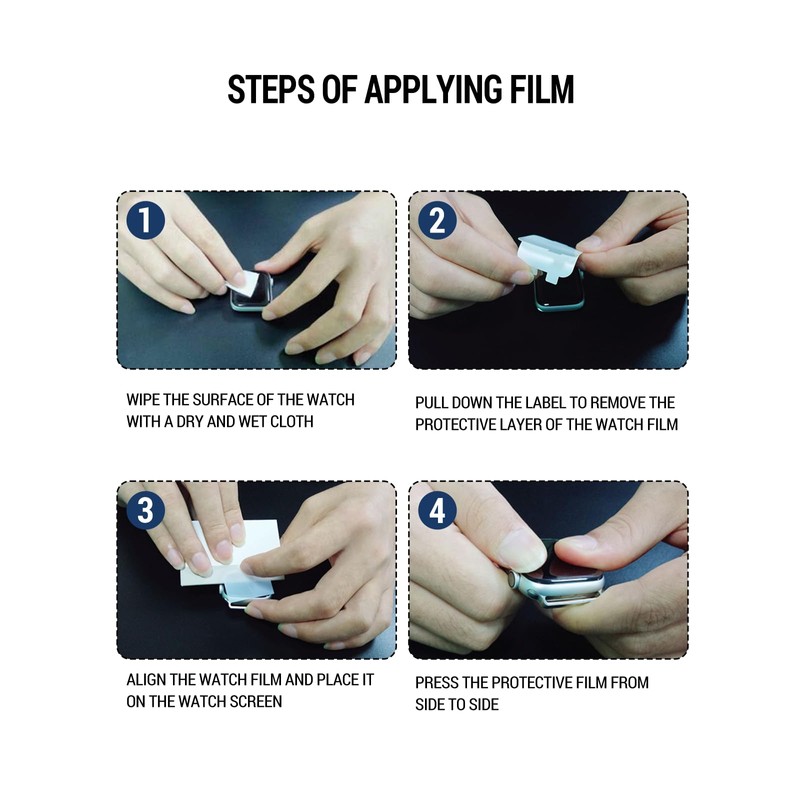 STEPS OF APPLYING FILM

1

WIPE THE SURFACE OF THE WATCH WITH A DRY AND WET CLOTH

2

PULL DOWN THE LABEL TO REMOVE THE PROTECTIVE LAYER OF THE WATCH FILM

3

ALIGN THE WATCH FILM AND PLACE IT ON THE WATCH SCREEN

4

PRESS THE PROTECTIVE FILM FROM SIDE TO SIDE