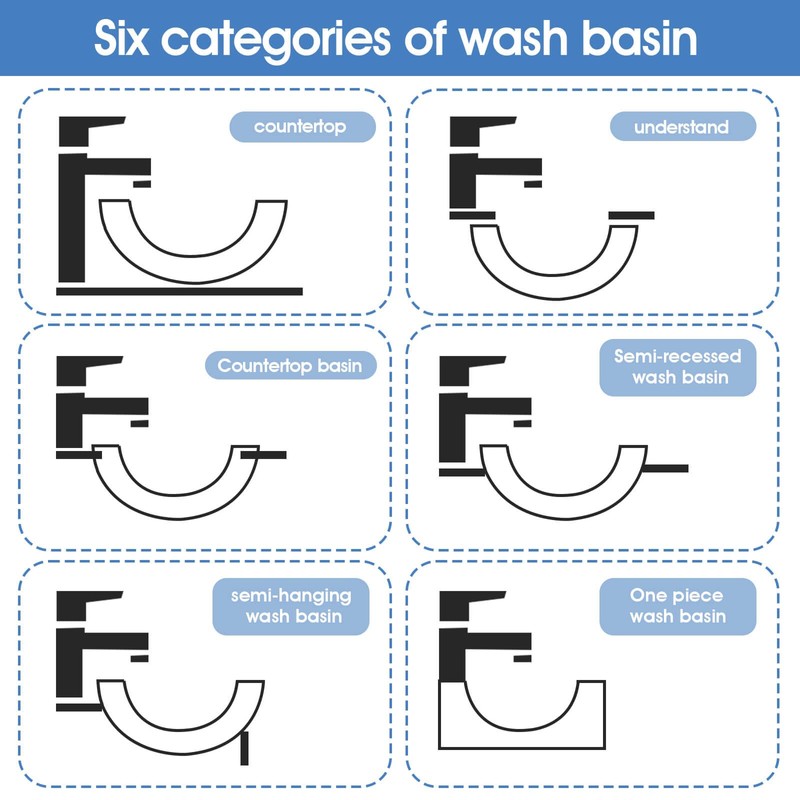 Six categories of wash basin

countertop

understand

Countertop basin

Semi-recessed wash basin

semi-hanging wash basin

One piece wash basin