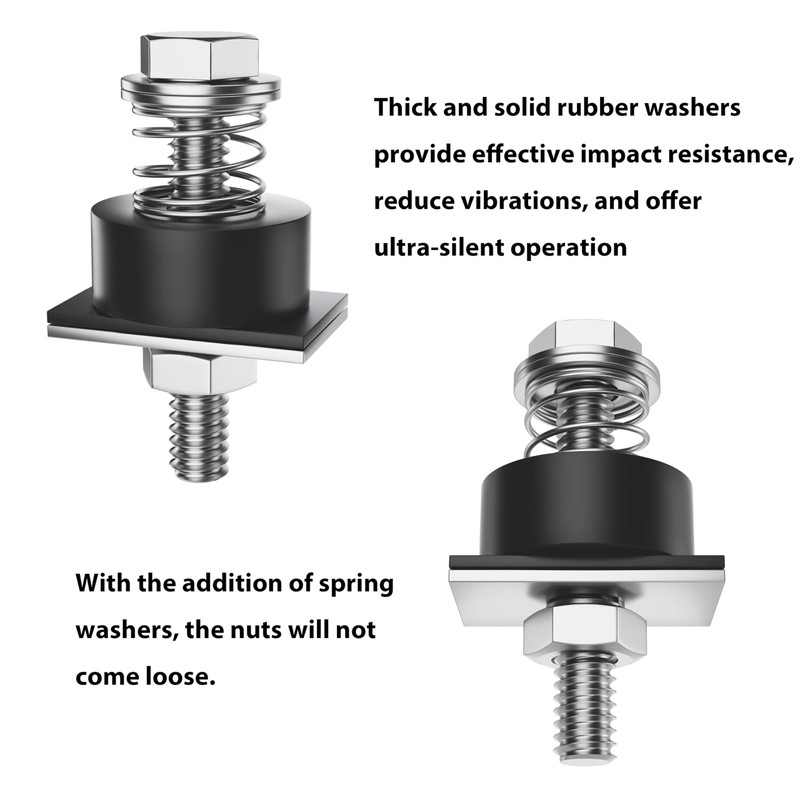 Thick and solid rubber washers provide effective impact resistance, reduce vibrations, and offer ultra-silent operation

With the addition of spring washers, the nuts will not come loose.