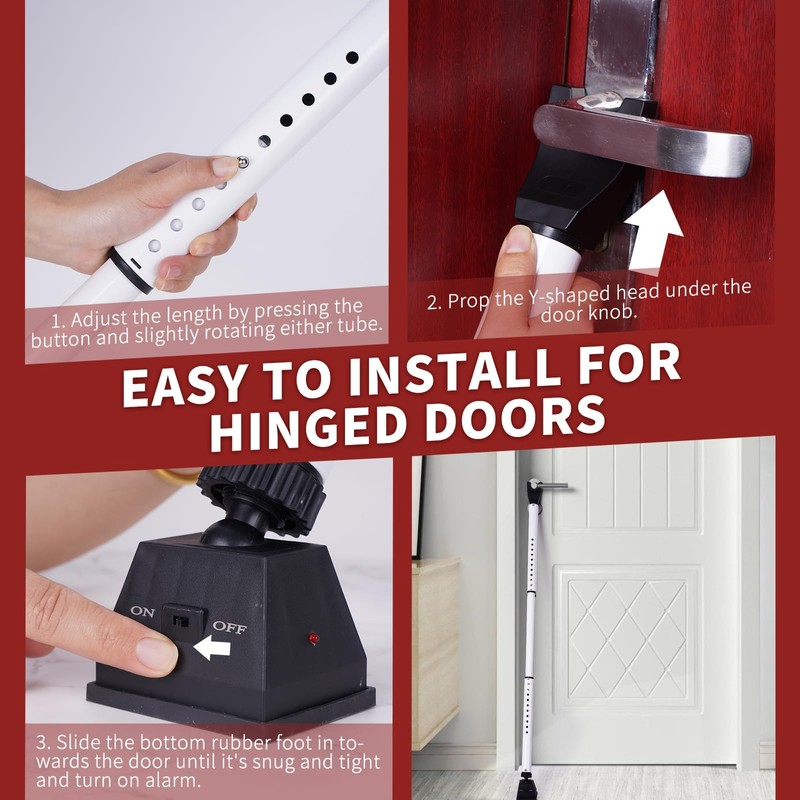 1. Adjust the length by pressing the button and slightly rotating either tube.

2. Prop the Y-shaped head under the door knob.

EASY TO INSTALL FOR HINGED DOORS

ON

OFF

3. Slide the bottom rubber foot in towards the door until it's snug and tight and turn on alarm.