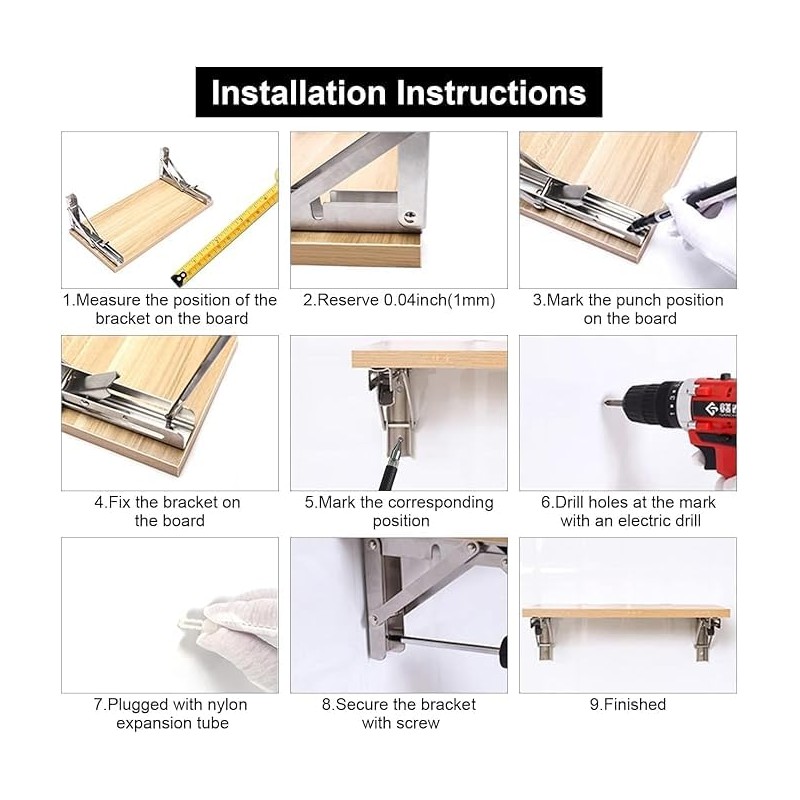 Installation Instructions

1.Measure the position of the bracket on the board

2.Reserve 0.04inch(1mm)

3.Mark the punch position on the board

4.Fix the bracket on the board

5.Mark the corresponding position

6.Drill holes at the mark with an electric drill

7.Plugged with nylon expansion tube

8.Secure the bracket with screw

9.Finished