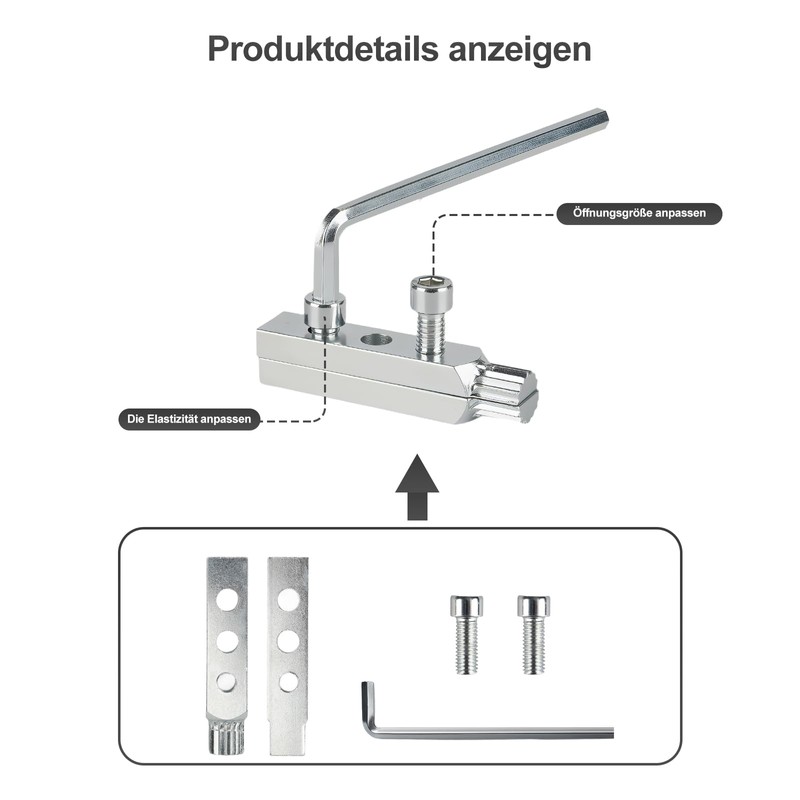 Produktdetails anzeigen

Öffnungsgröße anpassen

Die Elastizität anpassen