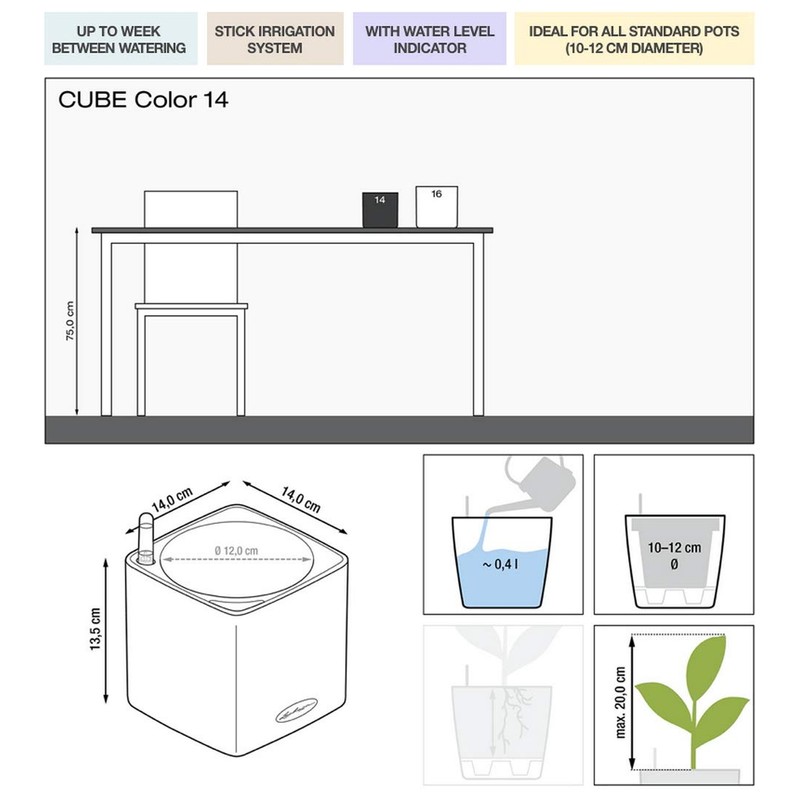 UP TO WEEK BETWEEN WATERING

STICK IRRIGATION SYSTEM

WITH WATER LEVEL INDICATOR

IDEAL FOR ALL STANDARD POTS (10-12 CM DIAMETER)

CUBE Color 14

14

16

75,0 cm

14,0 cm

14,0 cm

Ø 12,0 cm

13,5 cm

~ 0,4 l

10–12 cm
Ø

max. 20,0 cm