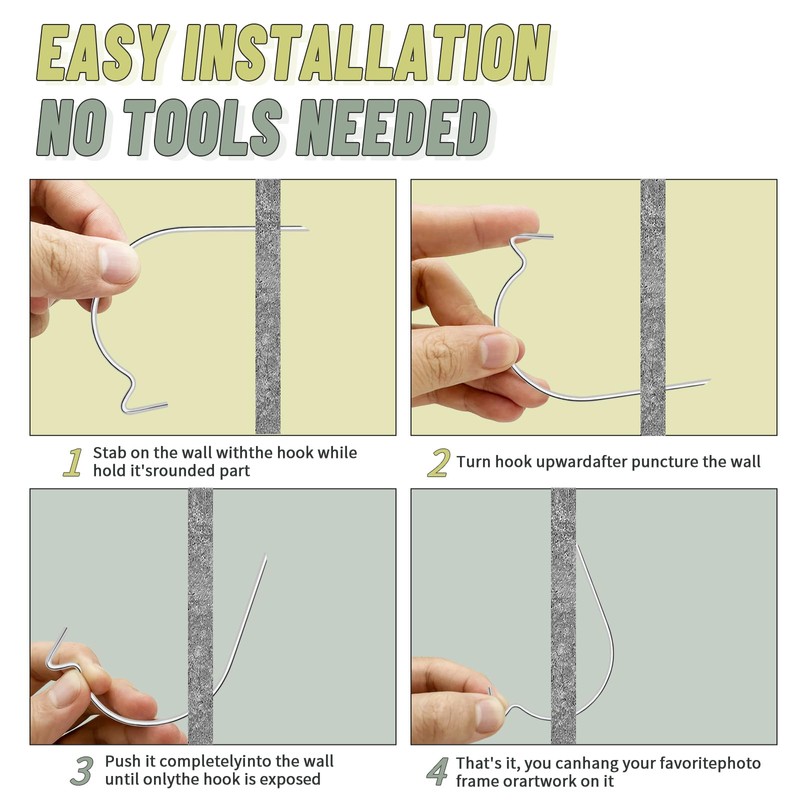 EASY INSTALLATION
NO TOOLS NEEDED

1 Stab on the wall withthe hook while hold it'srounded part

2 Turn hook upwardafter puncture the wall

3 Push it completelyinto the wall until onlythe hook is exposed

4 That's it, you canhang your favoritephoto frame orartwork on it