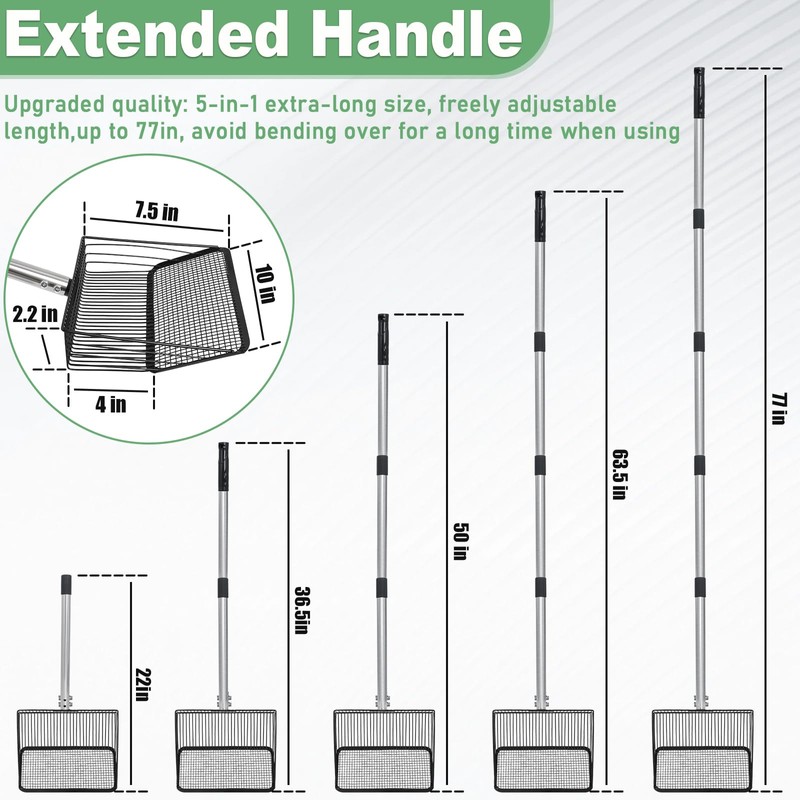 Extended Handle

Upgraded quality: 5-in-1 extra-long size, freely adjustable length,up to 77in, avoid bending over for a long time when using

7.5 in
10 in
2.2 in
4 in

22in
36.5in
50 in
63.5 in
77 in