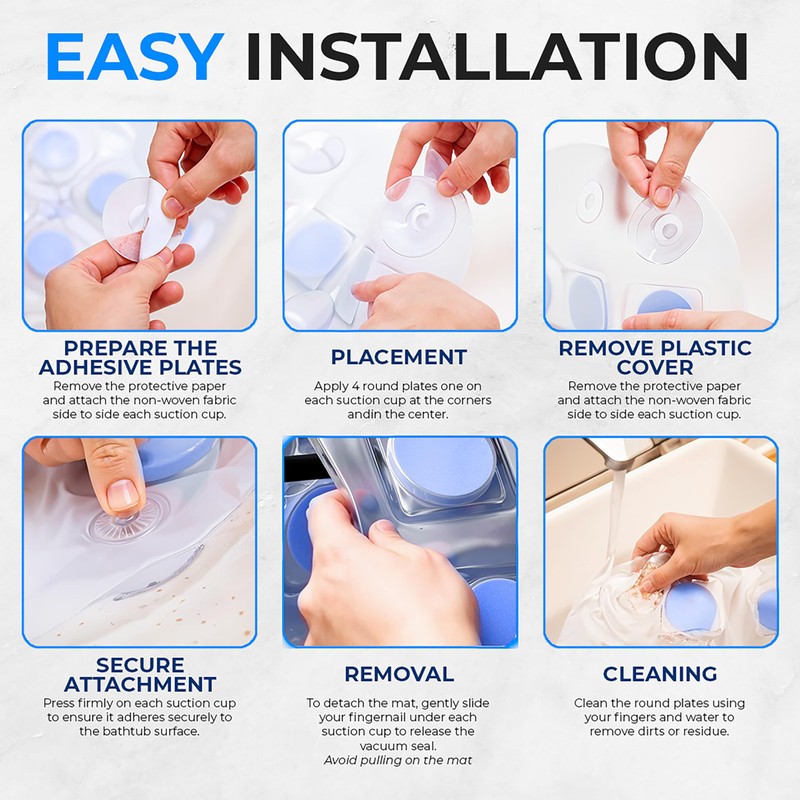 EASY INSTALLATION

PREPARE THE ADHESIVE PLATES
Remove the protective paper and attach the non-woven fabric side to side each suction cup.

PLACEMENT
Apply 4 round plates one on each suction cup at the corners andin the center.

REMOVE PLASTIC COVER
Remove the protective paper and attach the non-woven fabric side to side each suction cup.

SECURE ATTACHMENT
Press firmly on each suction cup to ensure it adheres securely to the bathtub surface.

REMOVAL
To detach the mat, gently slide your fingernail under each suction cup to release the vacuum seal.
Avoid pulling on the mat

CLEANING
Clean the round plates using your fingers and water to remove dirts or residue.