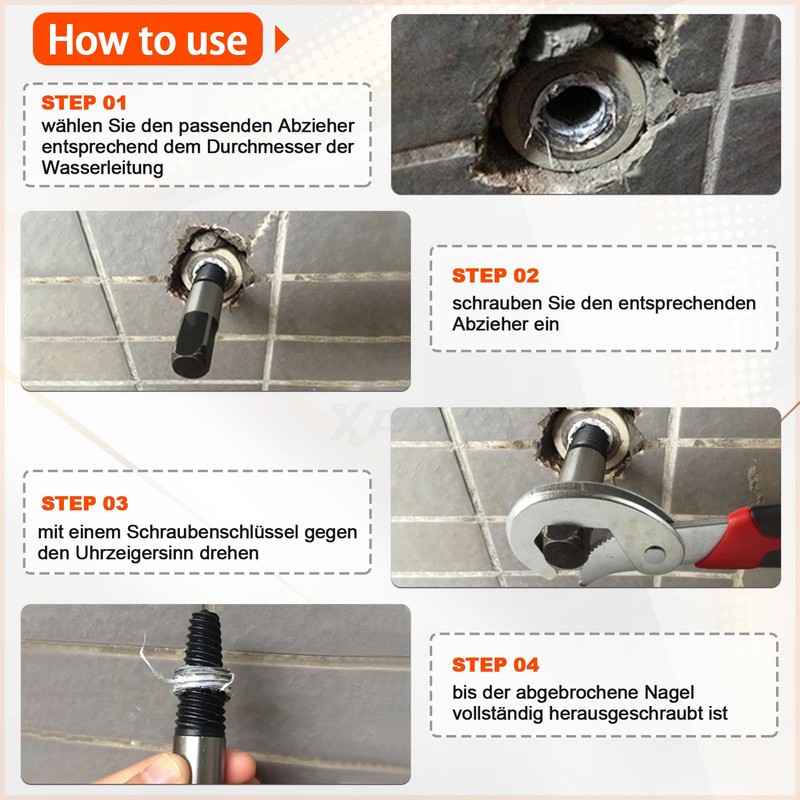 How to use

STEP 01
wählen Sie den passenden Abzieher entsprechend dem Durchmesser der Wasserleitung

STEP 02
schrauben Sie den entsprechenden Abzieher ein

STEP 03
mit einem Schraubenschlüssel gegen den Uhrzeigersinn drehen

STEP 04
bis der abgebrochene Nagel vollständig herausgeschraubt ist