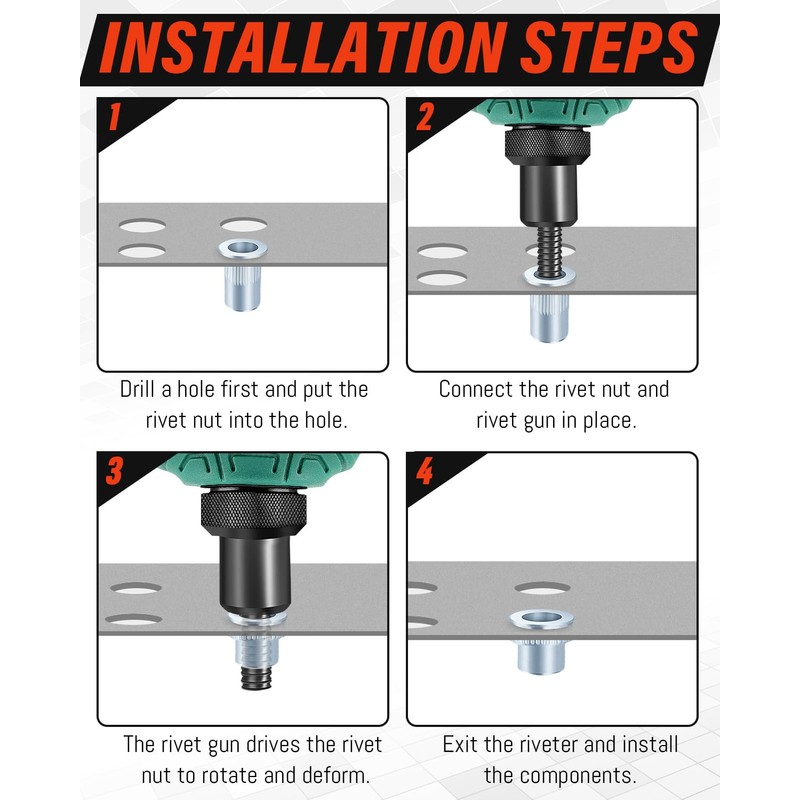 INSTALLATION STEPS

1

Drill a hole first and put the rivet nut into the hole.

2

Connect the rivet nut and rivet gun in place.

3

The rivet gun drives the rivet nut to rotate and deform.

4

Exit the riveter and install the components.