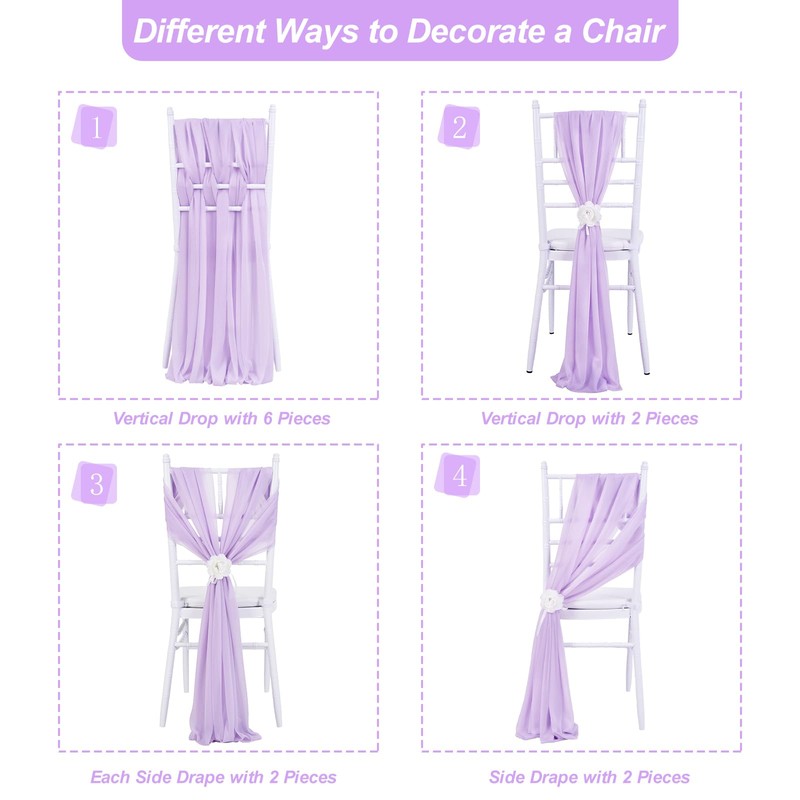 Different Ways to Decorate a Chair

1

Vertical Drop with 6 Pieces

2

Vertical Drop with 2 Pieces

3

Each Side Drape with 2 Pieces

4

Side Drape with 2 Pieces