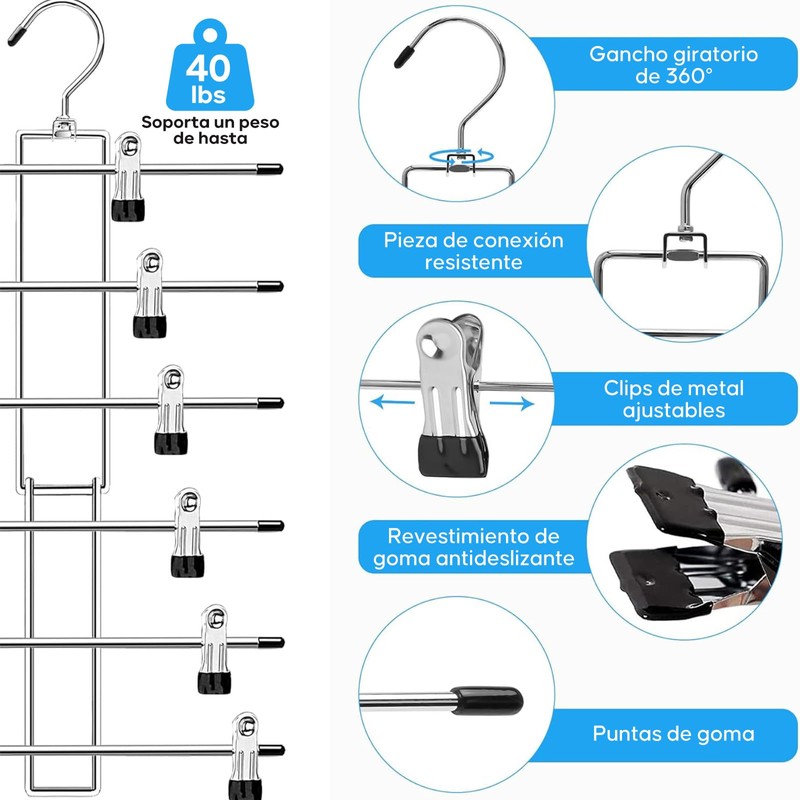 40 lbs
Soporta un peso de hasta

Gancho giratorio de 360°

Pieza de conexión resistente

Clips de metal ajustables

Revestimiento de goma antideslizante

Puntas de goma